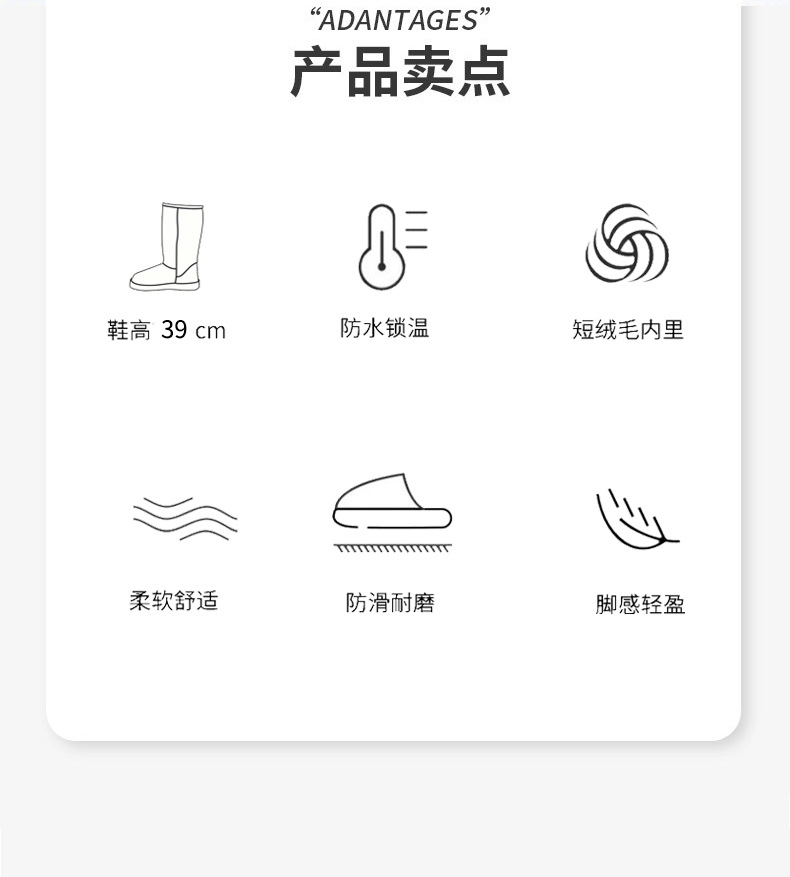 "ADANTAGES"

产品卖点

鞋高 39 cm

防水锁温

短绒毛内里

柔软舒适

防滑耐磨

脚感轻盈