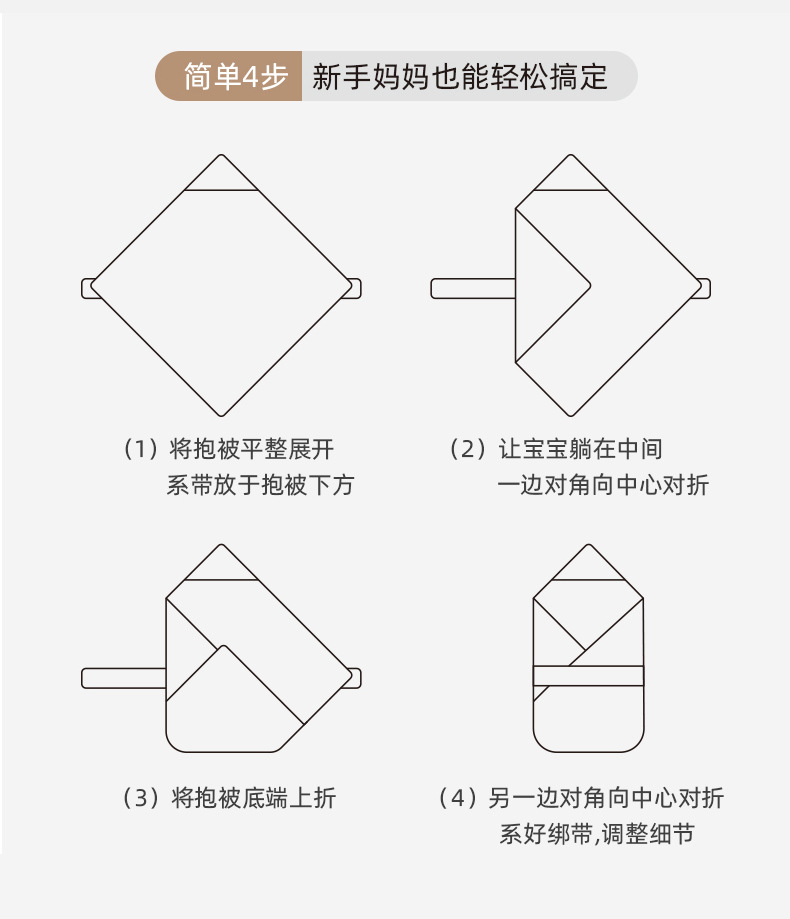 简单4步 新手妈妈也能轻松搞定

（1）将抱被平整展开
系带放于抱被下方

（2）让宝宝躺在中间
一边对角向中心对折

（3）将抱被底端上折

（4）另一边对角向中心对折
系好绑带,调整细节