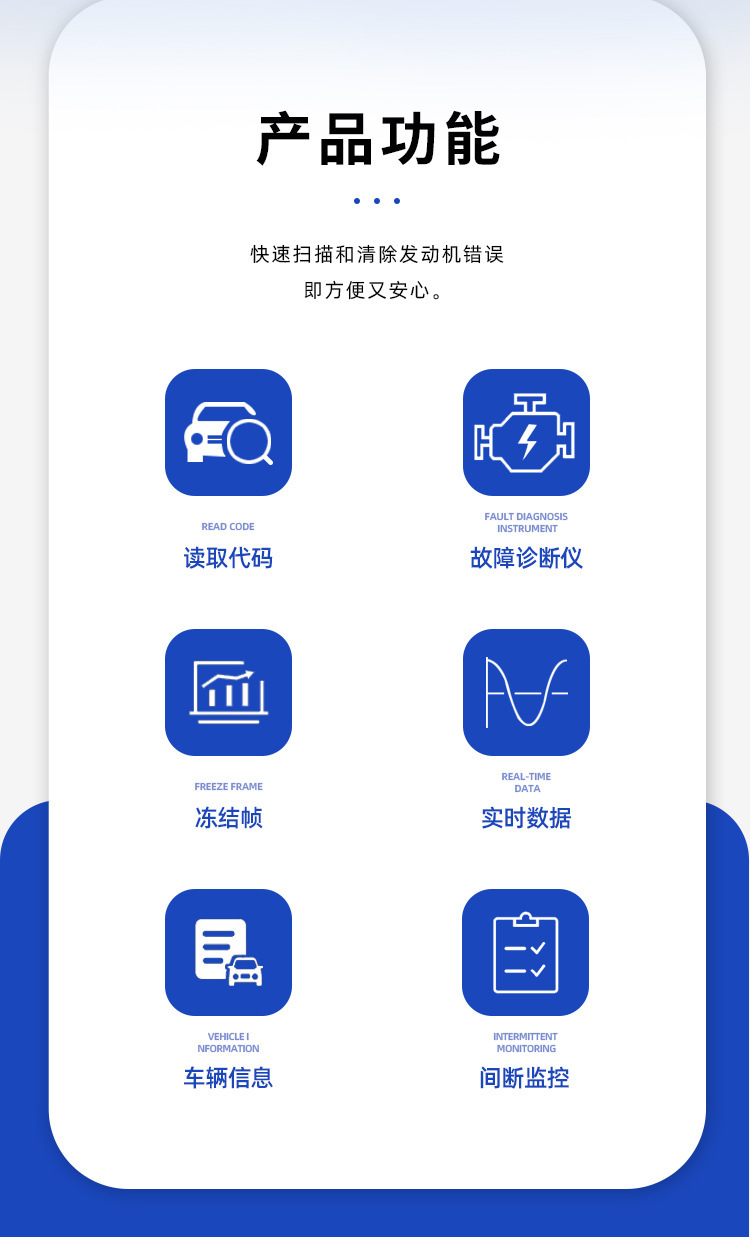 产品功能

快速扫描和清除发动机错误
即方便又安心。

READ CODE
读取代码

FAULT DIAGNOSIS
INSTRUMENT
故障诊断仪

FREEZE FRAME
冻结帧

REAL-TIME
DATA
实时数据

VEHICLE I
NFORMATION
车辆信息

INTERMITTENT
MONITORING
间断监控