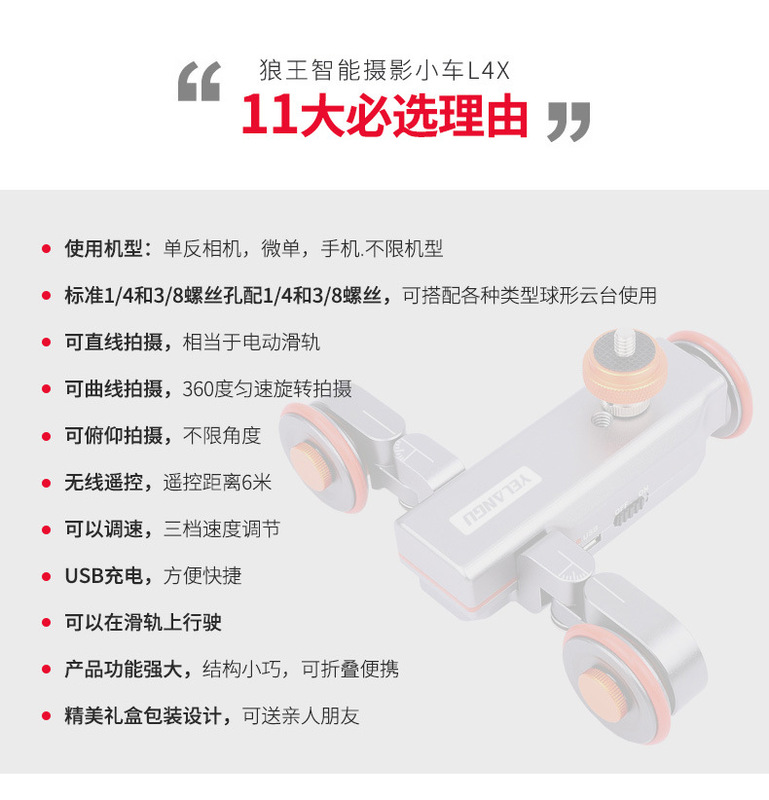 “ 狼王智能摄影小车L4X
11大必选理由 ”

● 使用机型：单反相机，微单，手机.不限机型

● 标准1/4和3/8螺丝孔配1/4和3/8螺丝，可搭配各种类型球形云台使用

● 可直线拍摄，相当于电动滑轨

● 可曲线拍摄，360度匀速旋转拍摄

● 可俯仰拍摄，不限角度

● 无线遥控，遥控距离6米

● 可以调速，三档速度调节

● USB充电，方便快捷

● 可以在滑轨上行驶

● 产品功能强大，结构小巧，可折叠便携

● 精美礼盒包装设计，可送亲人朋友

YELANGU