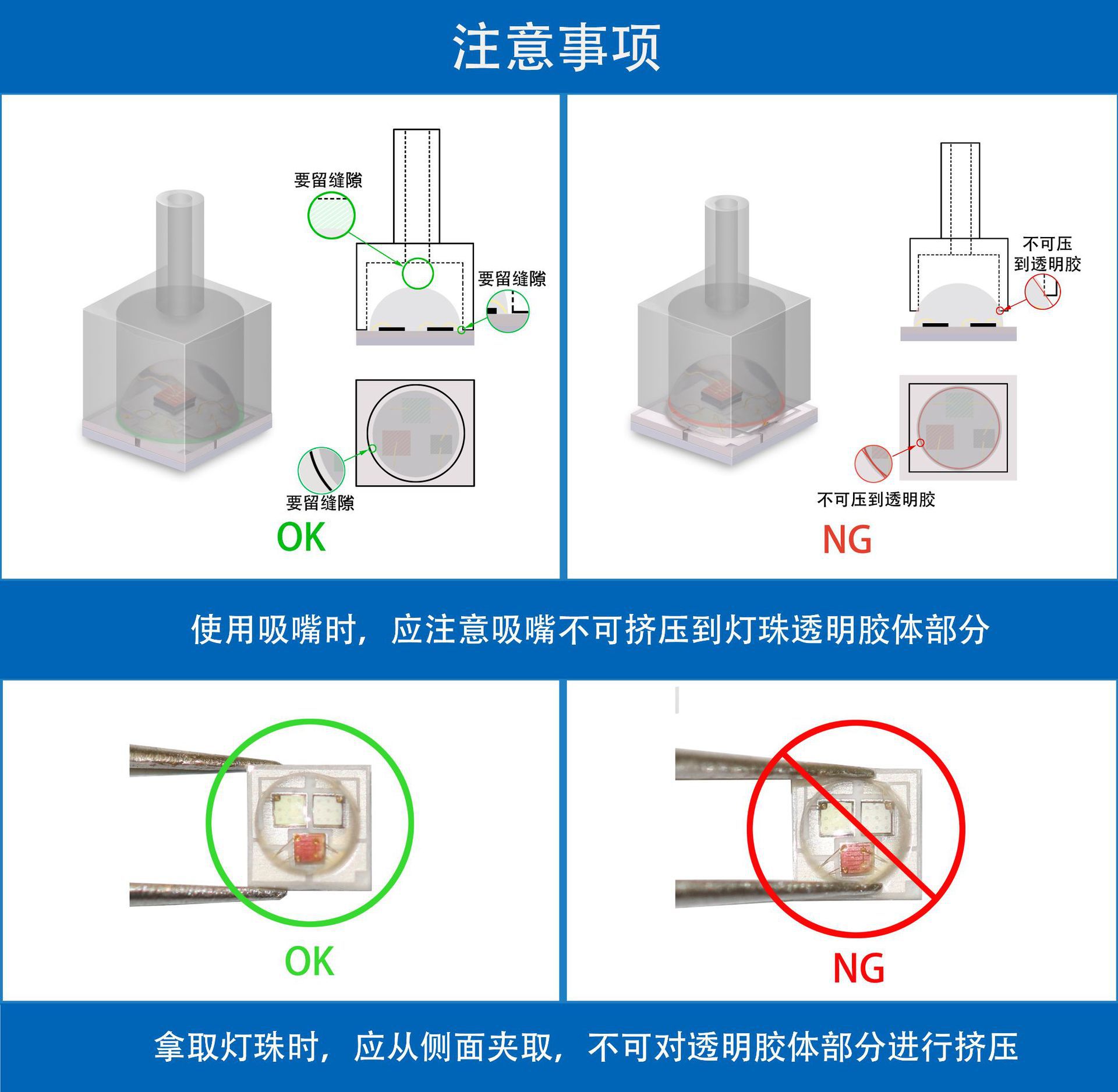 注意事项

要留缝隙

要留缝隙

要留缝隙

OK

不可压到透明胶

不可压到透明胶

NG

使用吸嘴时，应注意吸嘴不可挤压到灯珠透明胶体部分

OK

NG

拿取灯珠时，应从侧面夹取，不可对透明胶体部分进行挤压