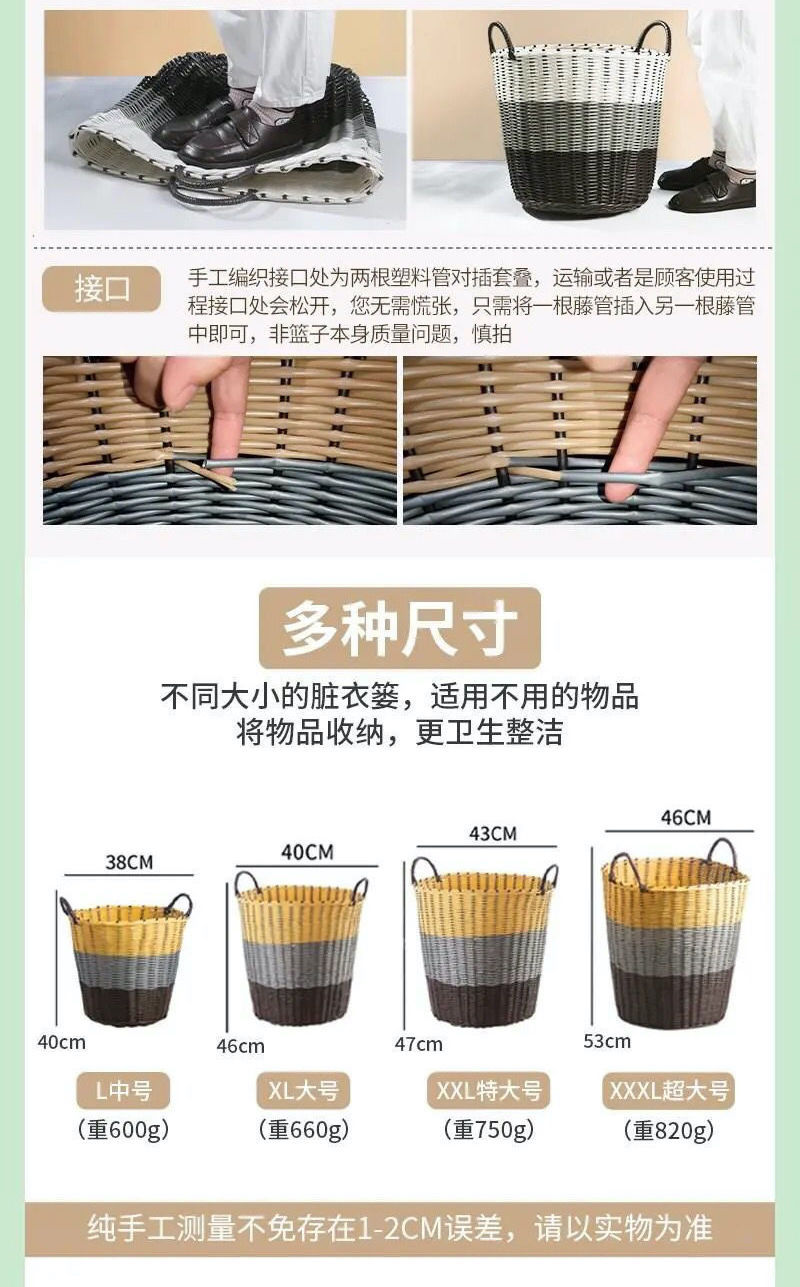 接口

手工编织接口处为两根塑料管对插套叠，运输或者是顾客使用过程接口处会松开，您无需慌张，只需将一根藤管插入另一根藤管中即可，非篮子本身质量问题，慎拍

多种尺寸

不同大小的脏衣篓，适用不用的物品
将物品收纳，更卫生整洁

38CM
40cm
L中号
（重600g）

40CM
46cm
XL大号
（重660g）

43CM
47cm
XXL特大号
（重750g）

46CM
53cm
XXXL超大号
（重820g）

纯手工测量不免存在1-2CM误差，请以实物为准