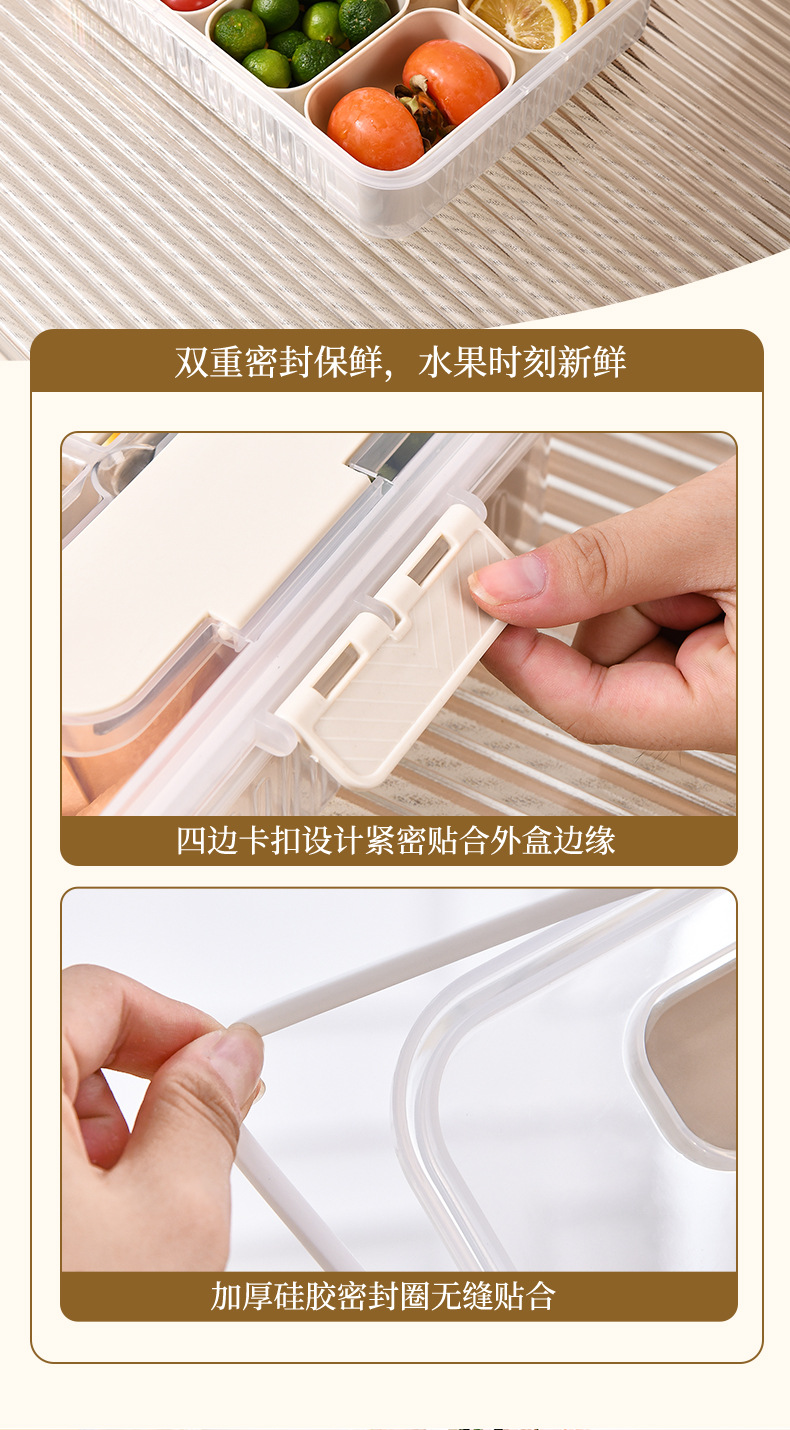 双重密封保鲜，水果时刻新鲜

四边卡扣设计紧密贴合外盒边缘

加厚硅胶密封圈无缝贴合