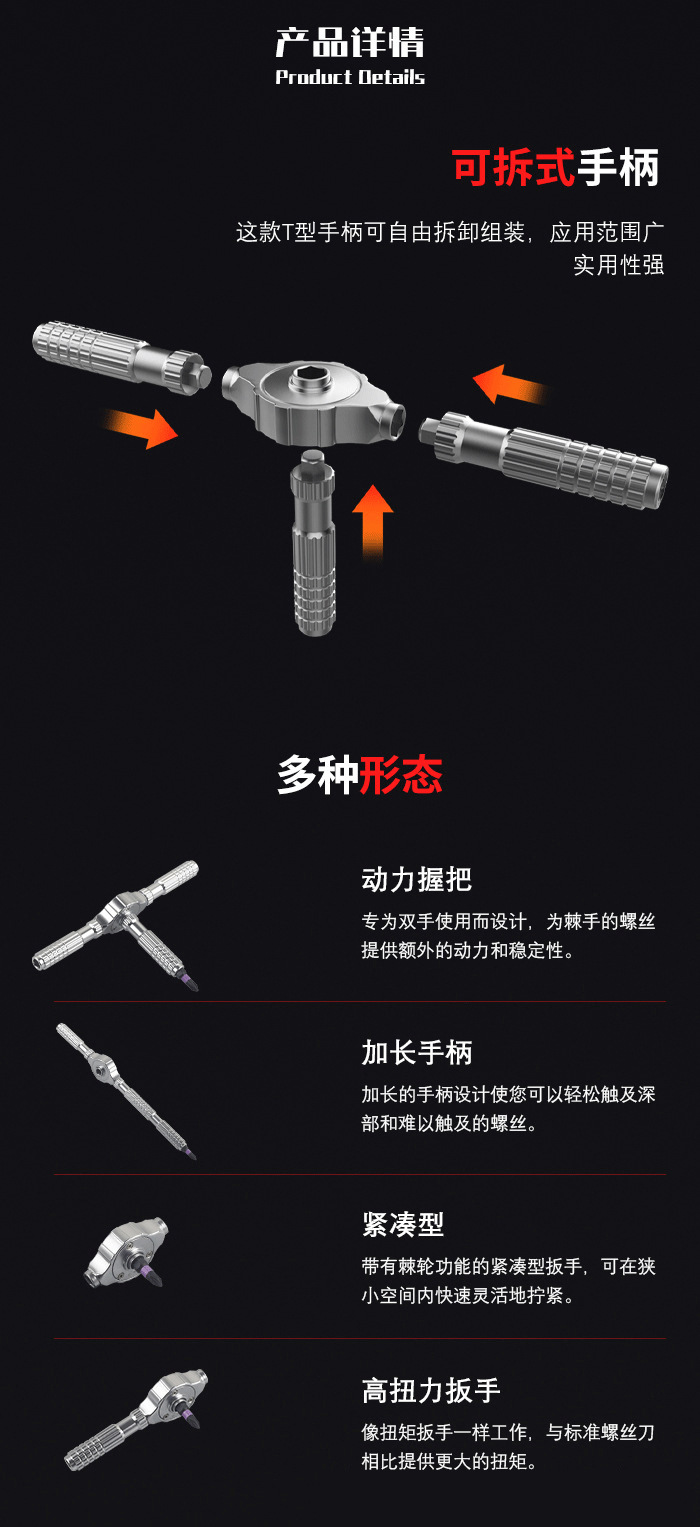 产品详情
Product Details

可拆式手柄

这款T型手柄可自由拆卸组装，应用范围广实用性强

多种形态

动力握把

专为双手使用而设计，为棘手的螺丝提供额外的动力和稳定性。

加长手柄

加长的手柄设计使您可以轻松触及深部和难以触及的螺丝。

紧凑型

带有棘轮功能的紧凑型扳手，可在狭小空间内快速灵活地拧紧。

高扭力扳手

像扭矩扳手一样工作，与标准螺丝刀相比提供更大的扭矩。