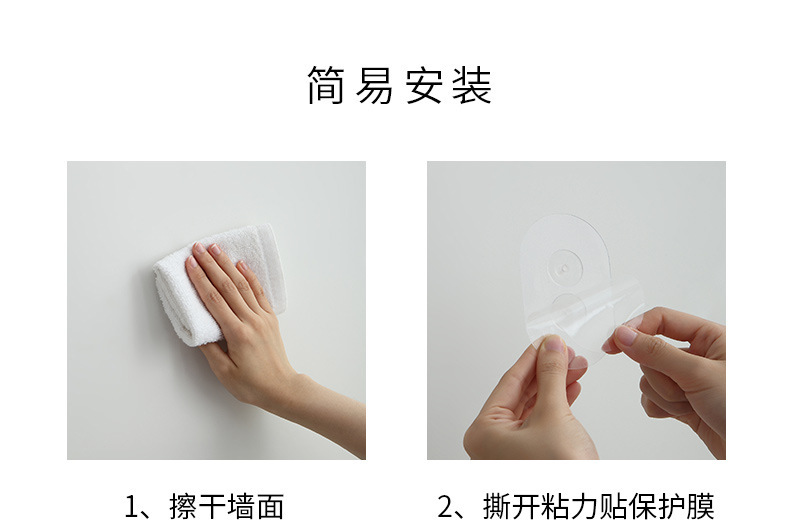 简易安装

1、擦干墙面

2、撕开粘力贴保护膜