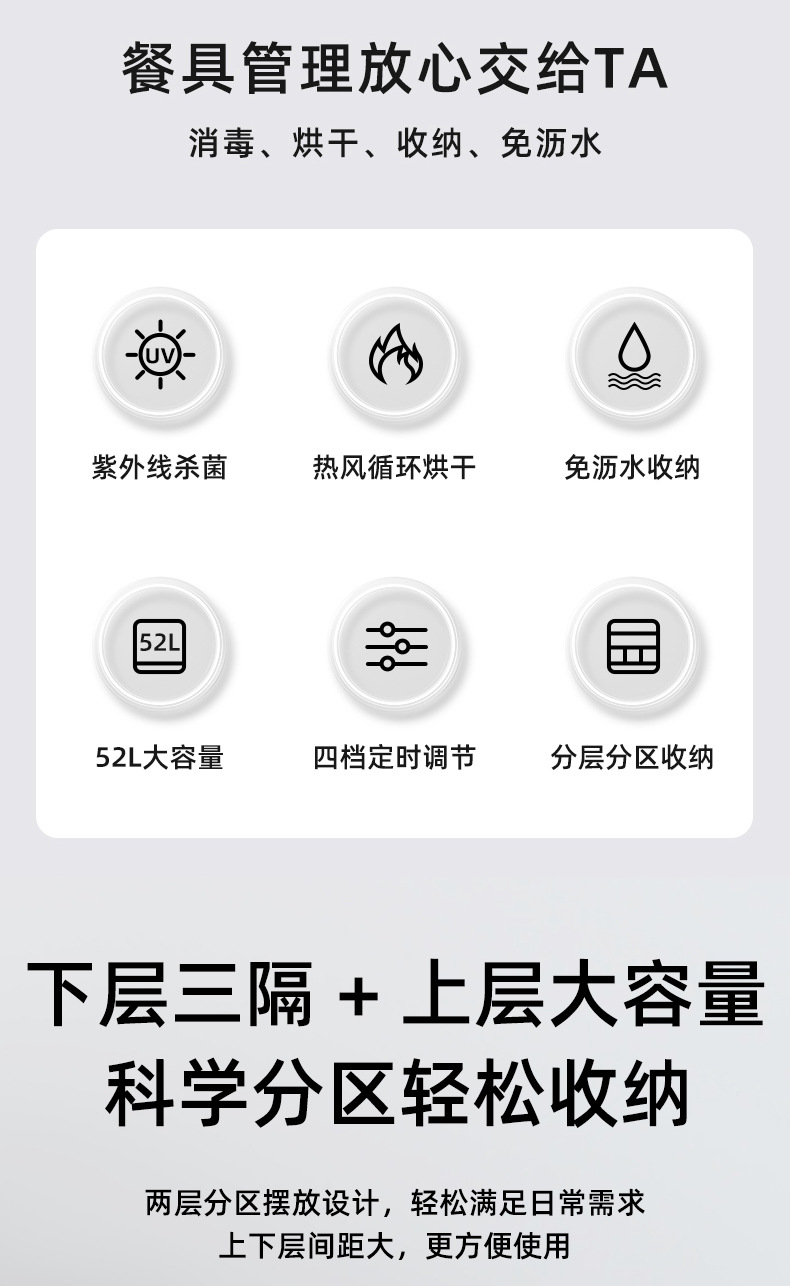 餐具管理放心交给TA

消毒、烘干、收纳、免沥水

UV

紫外线杀菌

热风循环烘干

免沥水收纳

52L

52L大容量

四档定时调节

分层分区收纳

下层三隔 + 上层大容量

科学分区轻松收纳

两层分区摆放设计，轻松满足日常需求

上下层间距大，更方便使用