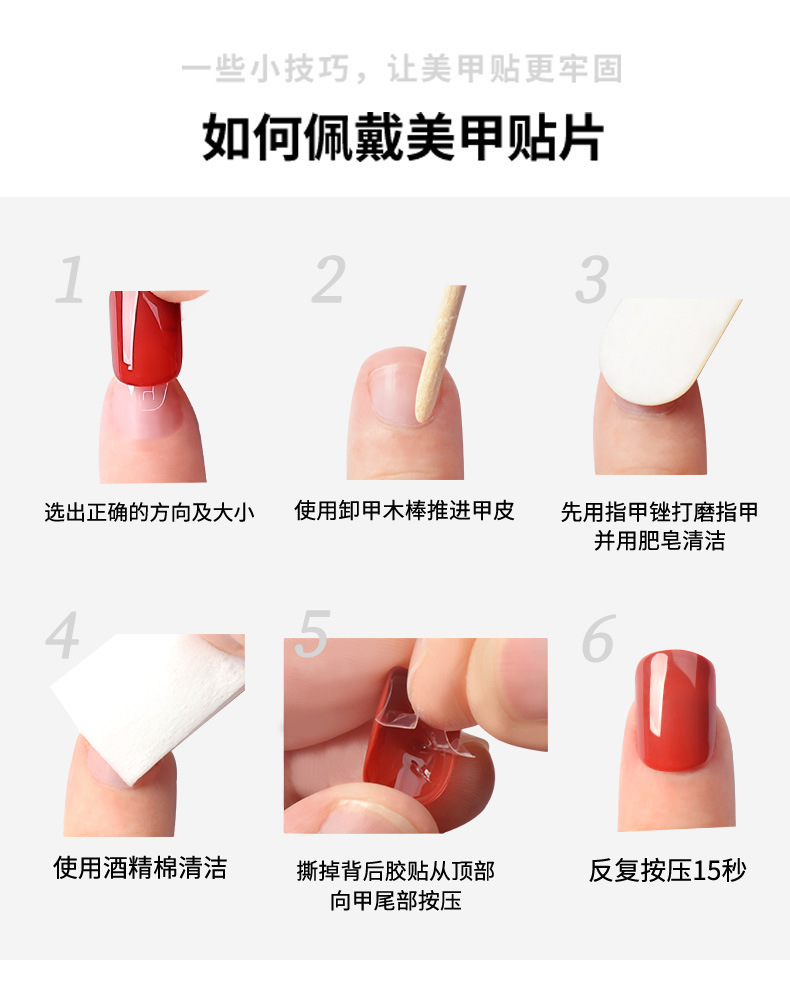 一些小技巧，让美甲贴更牢固

如何佩戴美甲贴片

1

选出正确的方向及大小

2

使用卸甲木棒推进甲皮

3

先用指甲锉打磨指甲并用肥皂清洁

4

使用酒精棉清洁

5

撕掉背后胶贴从顶部向甲尾部按压

6

反复按压15秒