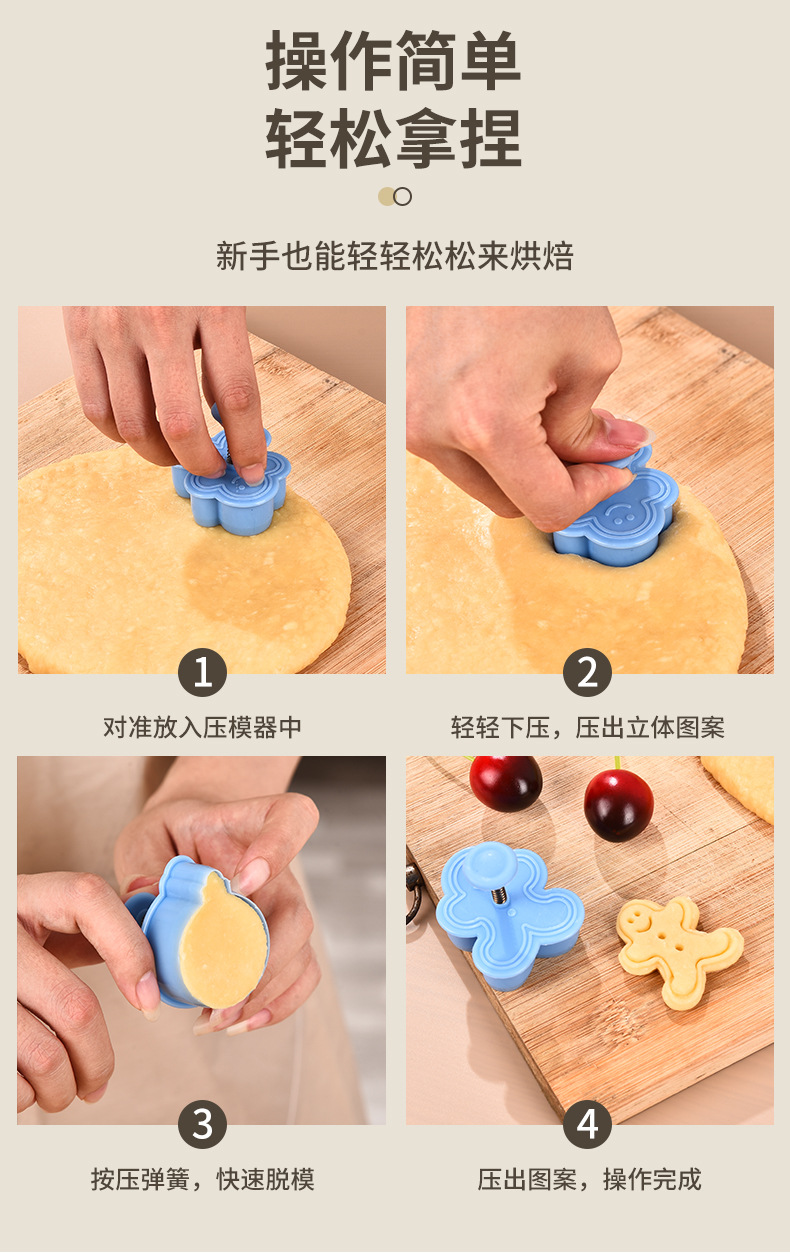 操作简单
轻松拿捏

新手也能轻轻松松来烘焙

1
对准放入压模器中

2
轻轻下压，压出立体图案

3
按压弹簧，快速脱模

4
压出图案，操作完成