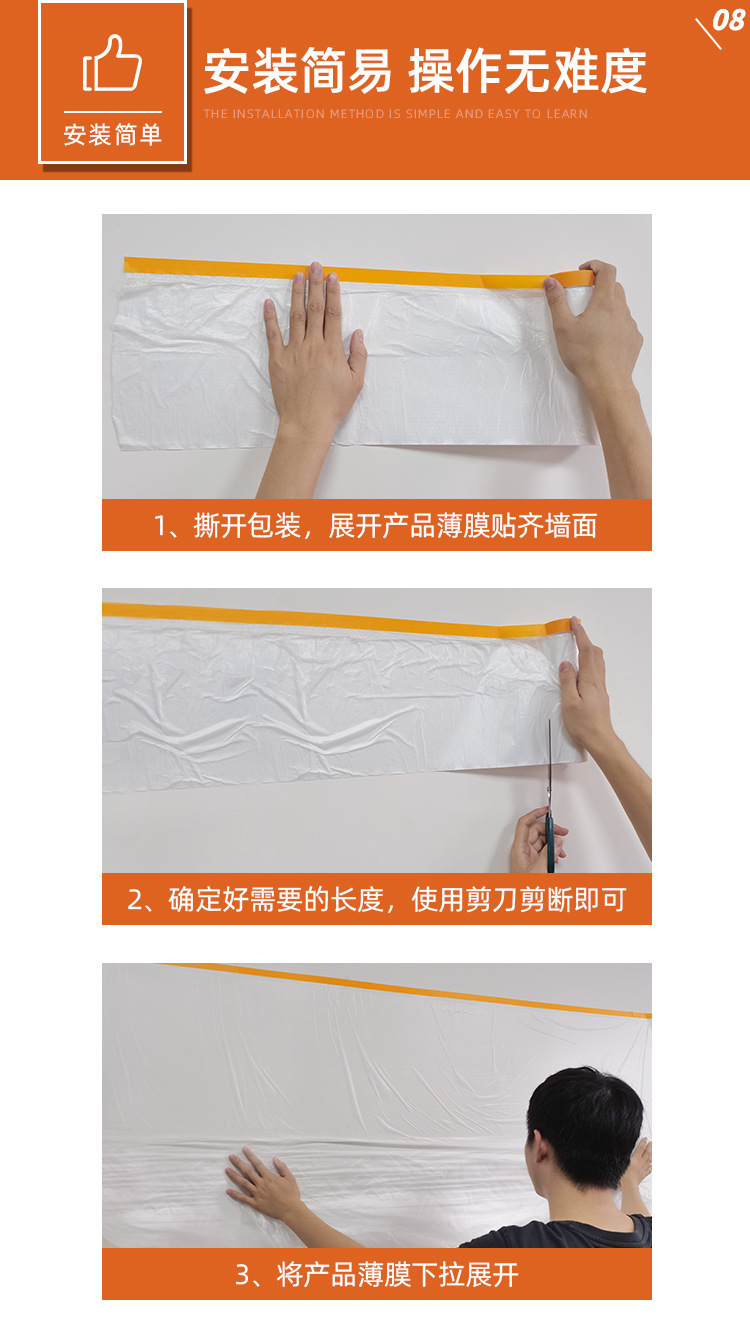 安装简单

安装简易 操作无难度

THE INSTALLATION METHOD IS SIMPLE AND EASY TO LEARN

08

1、撕开包装，展开产品薄膜贴齐墙面

2、确定好需要的长度，使用剪刀剪断即可

3、将产品薄膜下拉展开