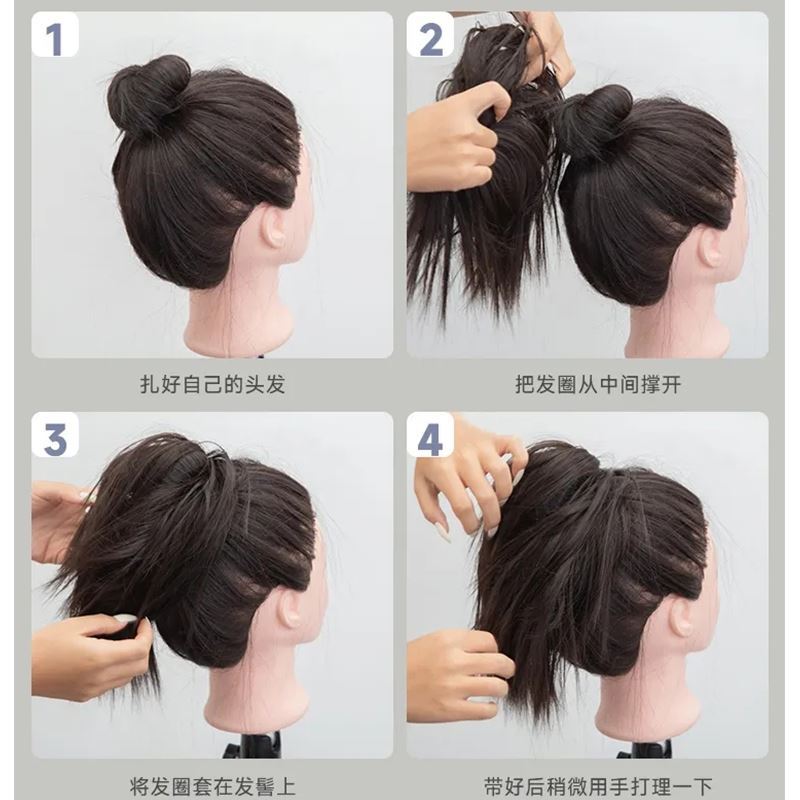 1

扎好自己的头发

2

把发圈从中间撑开

3

将发圈套在发髻上

4

带好后稍微用手打理一下