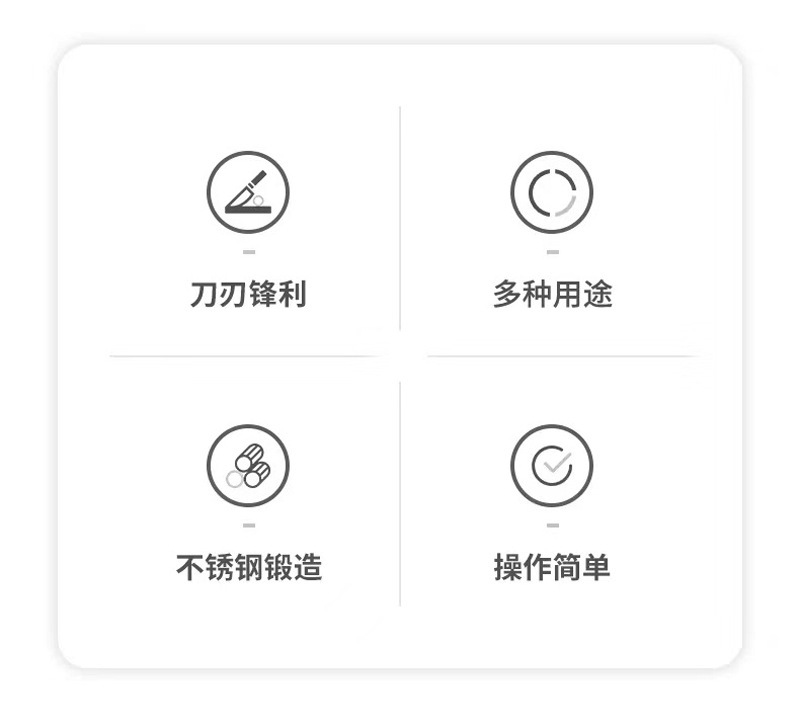 刀刃锋利

多种用途

不锈钢锻造

操作简单