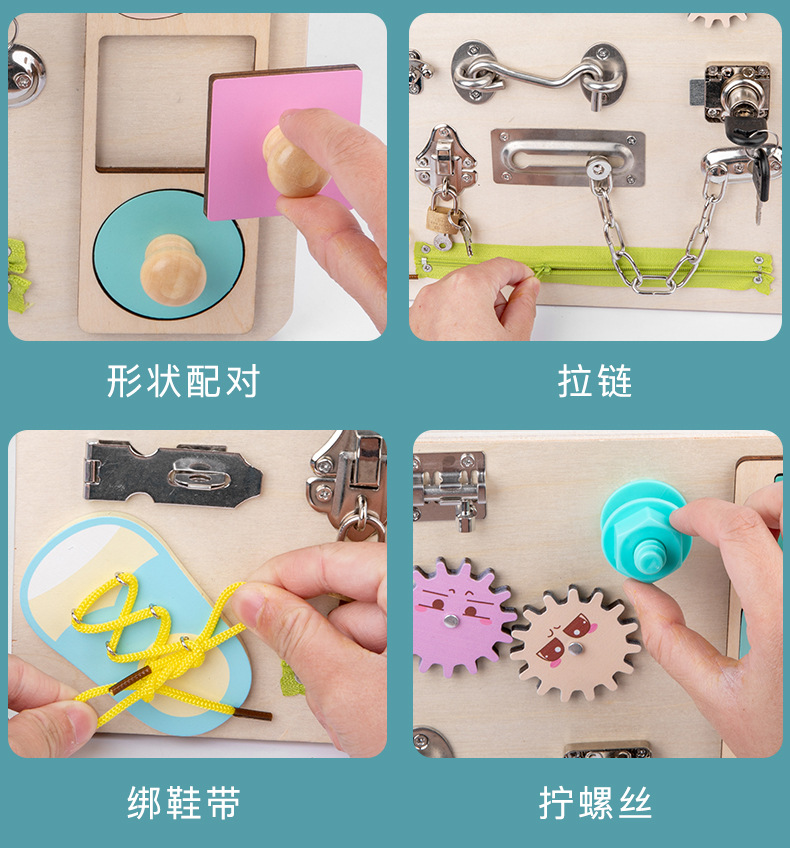 形状配对

拉链

绑鞋带

拧螺丝