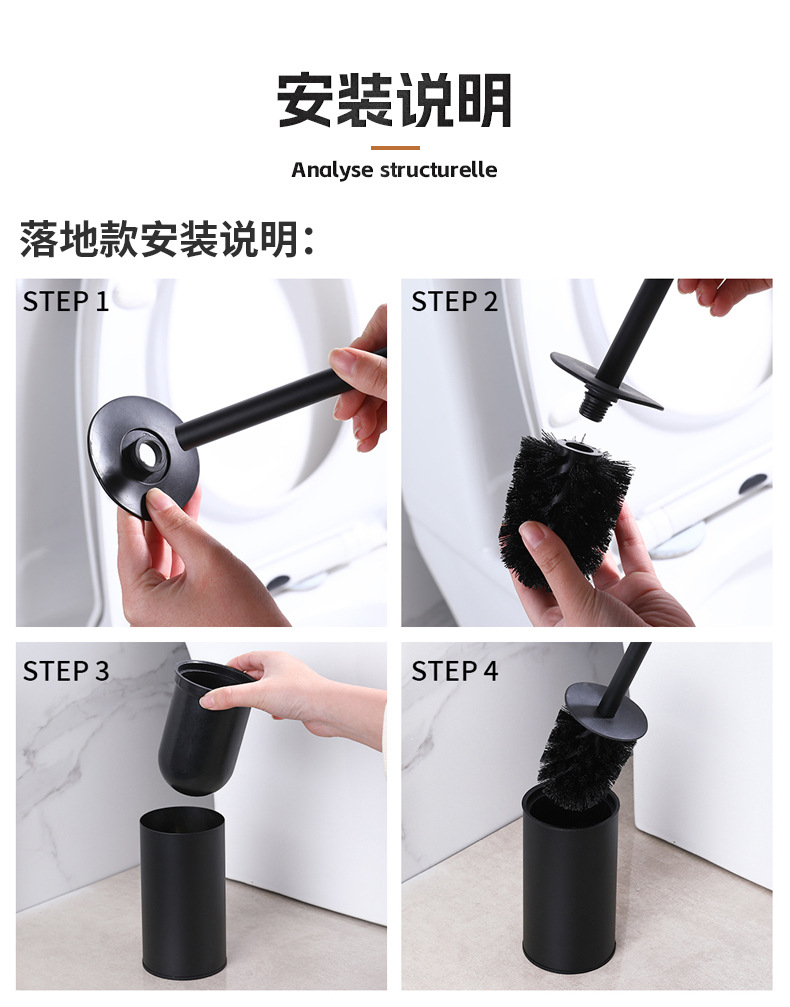 安装说明

Analyse structurelle

落地款安装说明:

STEP 1

STEP 2

STEP 3

STEP 4