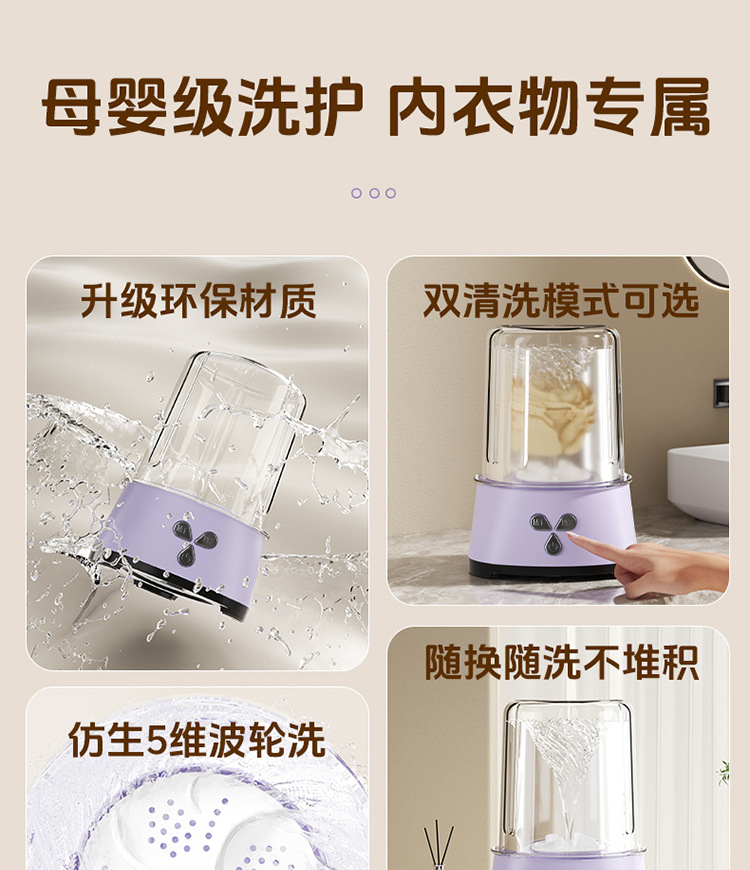 母婴级洗护 内衣物专属

升级环保材质

双清洗模式可选

随换随洗不堆积

仿生5维波轮洗