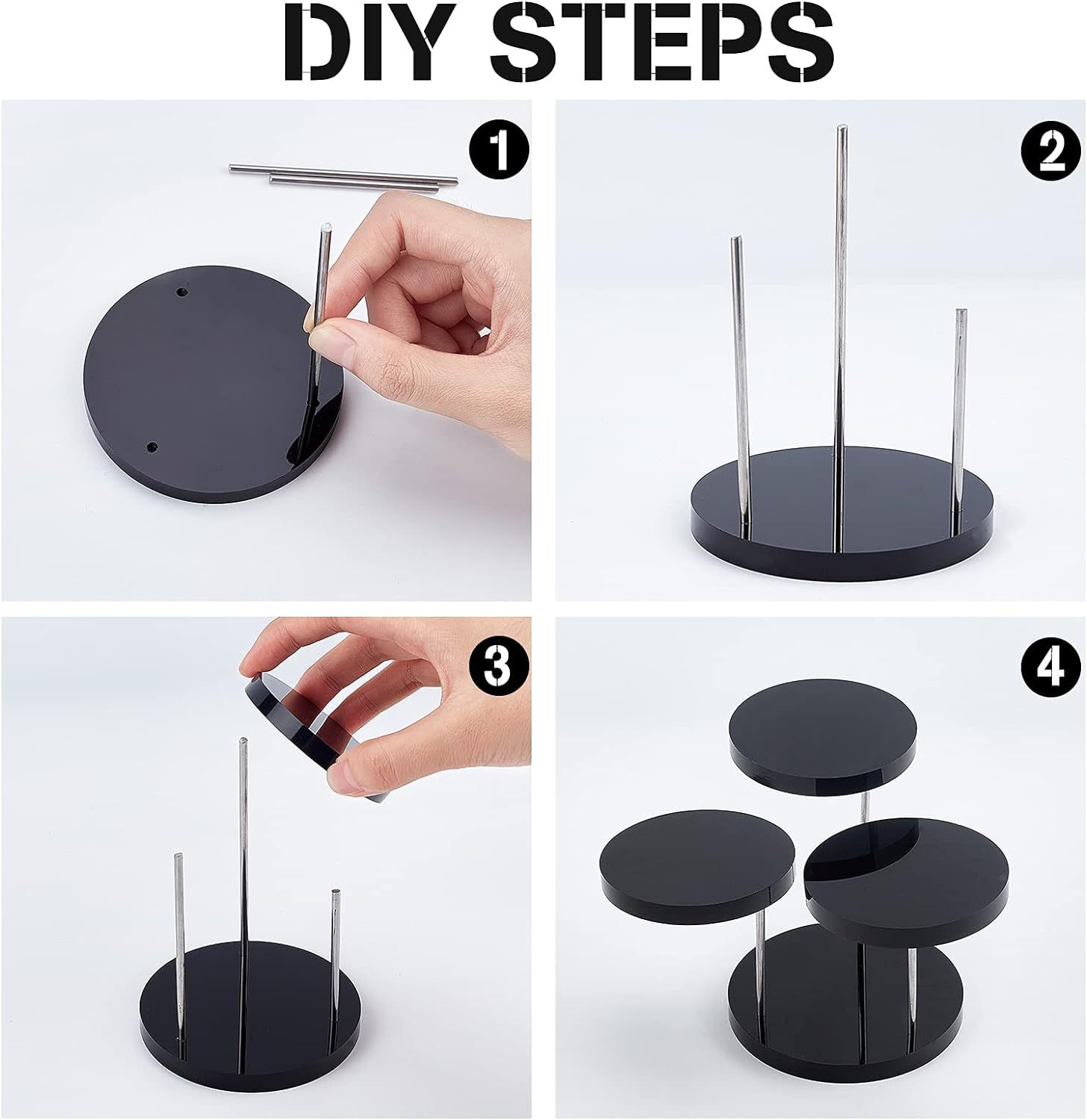 DIY STEPS

1

2

3

4