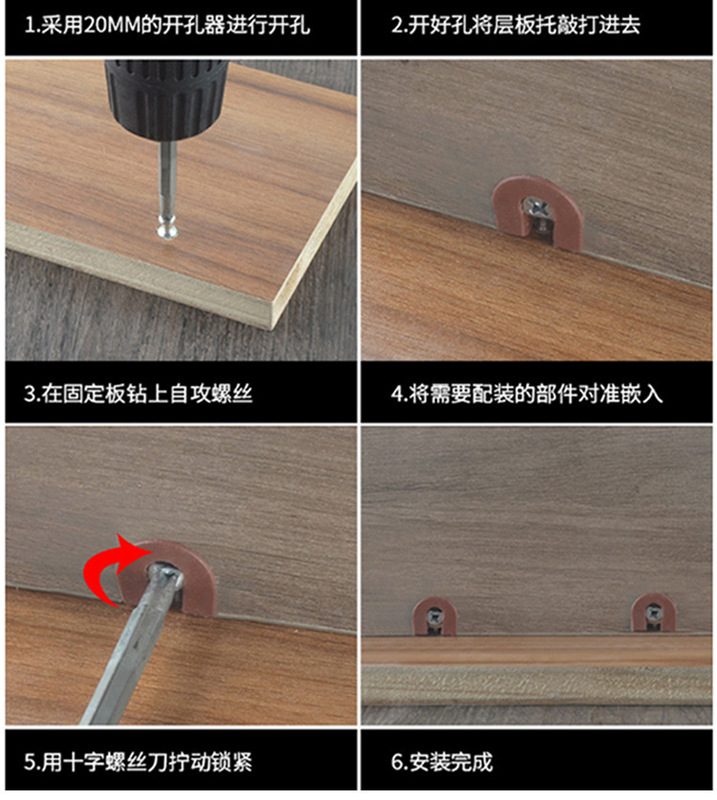 1.采用20MM的开孔器进行开孔

2.开好孔将层板托敲打进去

3.在固定板钻上自攻螺丝

4.将需要配装的部件对准嵌入

5.用十字螺丝刀拧动锁紧

6.安装完成