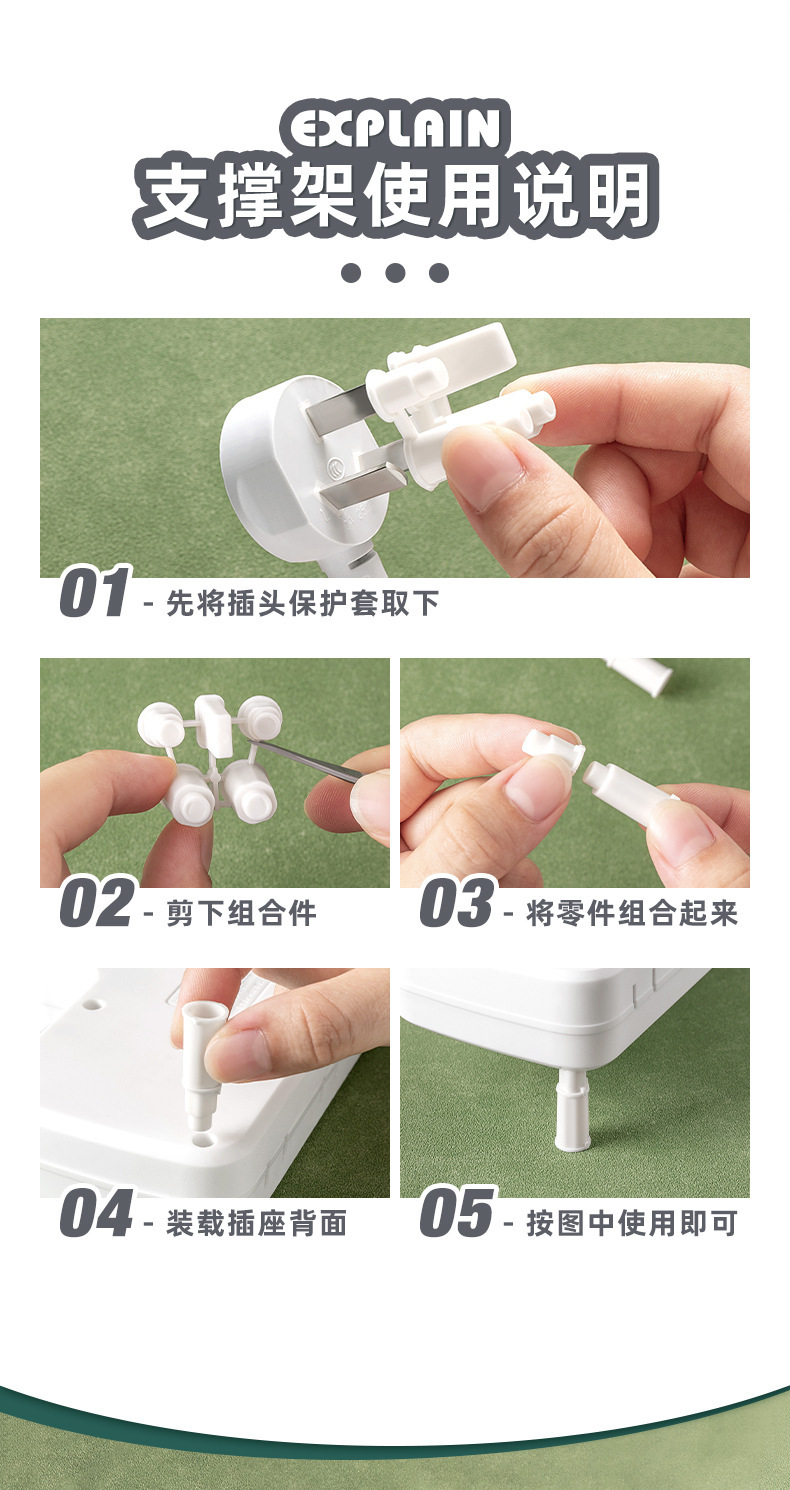 EXPLAIN
支撑架使用说明

01 - 先将插头保护套取下

02 - 剪下组合件

03 - 将零件组合起来

04 - 装载插座背面

05 - 按图中使用即可