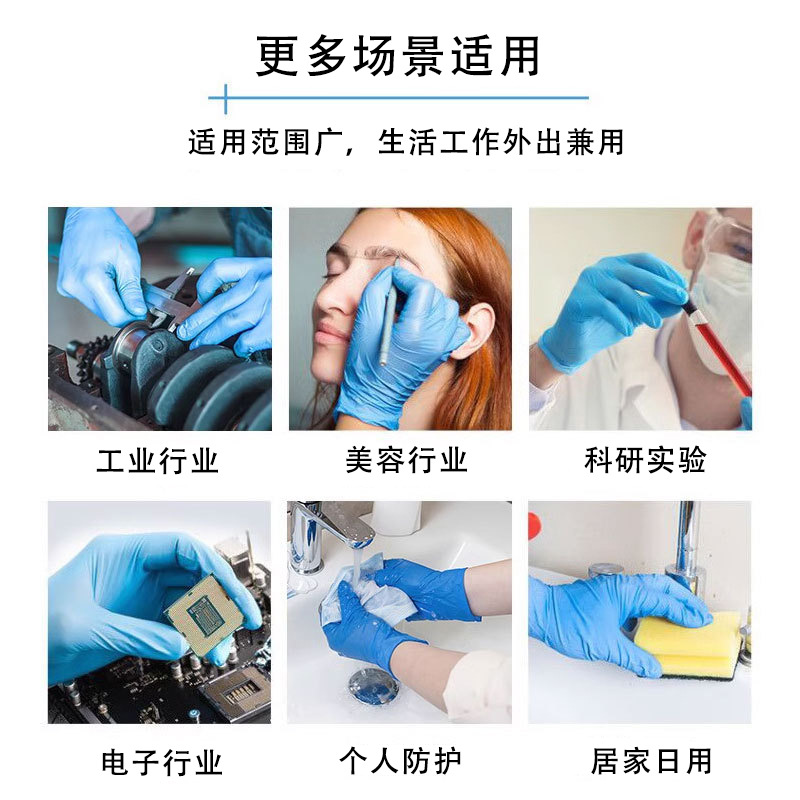 更多场景适用

适用范围广，生活工作外出兼用

工业行业

美容行业

科研实验

电子行业

个人防护

居家日用