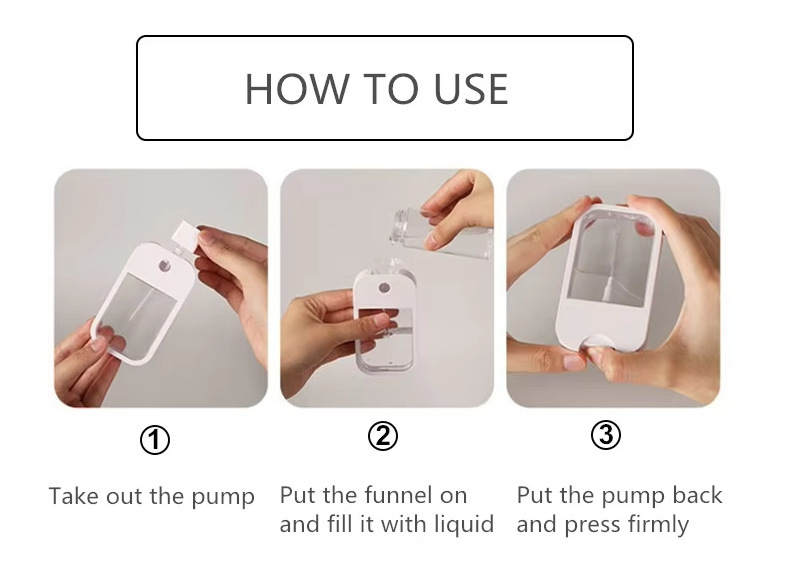 HOW TO USE

①

Take out the pump

②

Put the funnel on and fill it with liquid

③

Put the pump back and press firmly