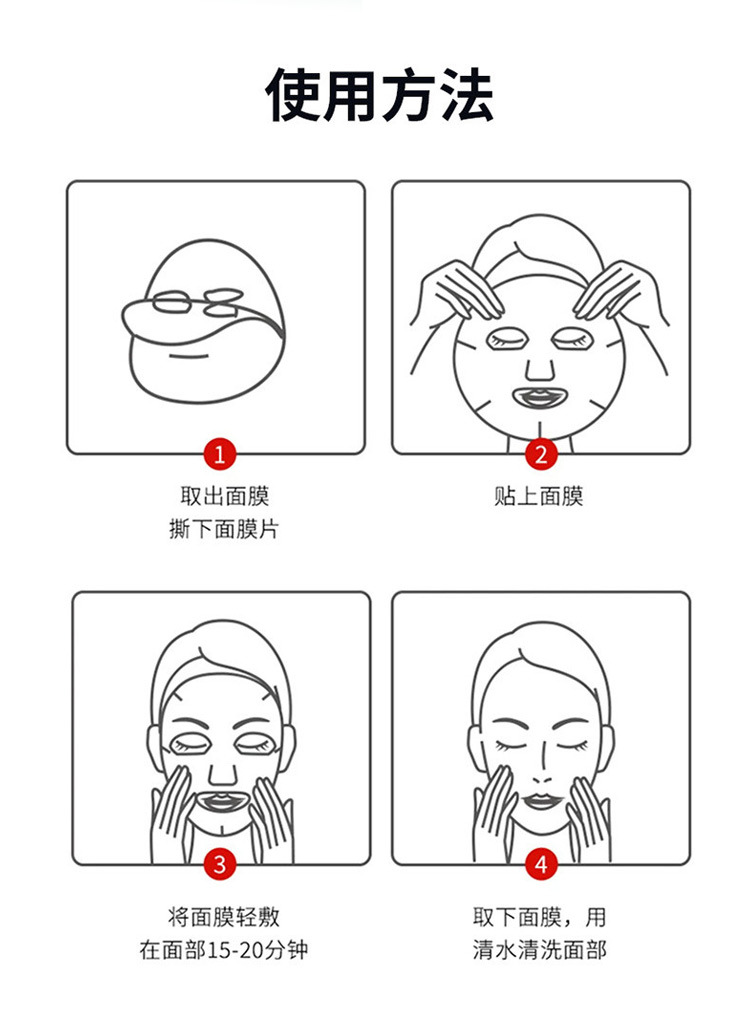 使用方法

1
取出面膜
撕下面膜片

2
贴上面膜

3
将面膜轻敷
在面部15-20分钟

4
取下面膜，用
清水清洗面部