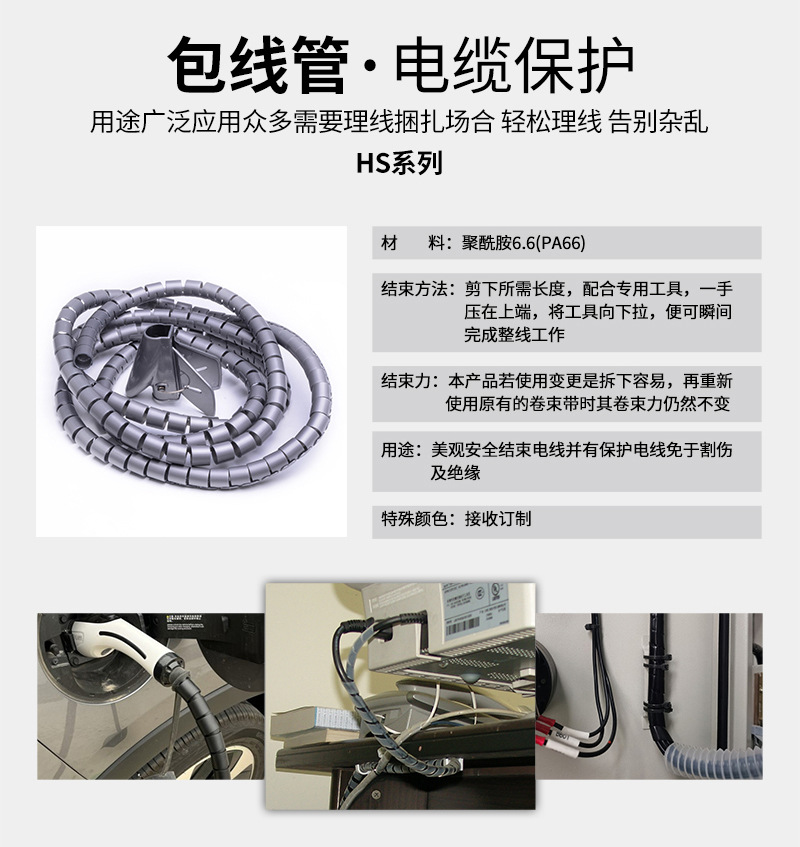 包线管·电缆保护

用途广泛应用众多需要理线捆扎场合 轻松理线 告别杂乱

HS系列

材　　料：聚酰胺6.6(PA66)

结束方法：剪下所需长度，配合专用工具，一手压在上端，将工具向下拉，便可瞬间完成整线工作

结束力：本产品若使用变更是拆下容易，再重新使用原有的卷束带时其卷束力仍然不变

用途：美观安全结束电线并有保护电线免于割伤及绝缘

特殊颜色：接收订制