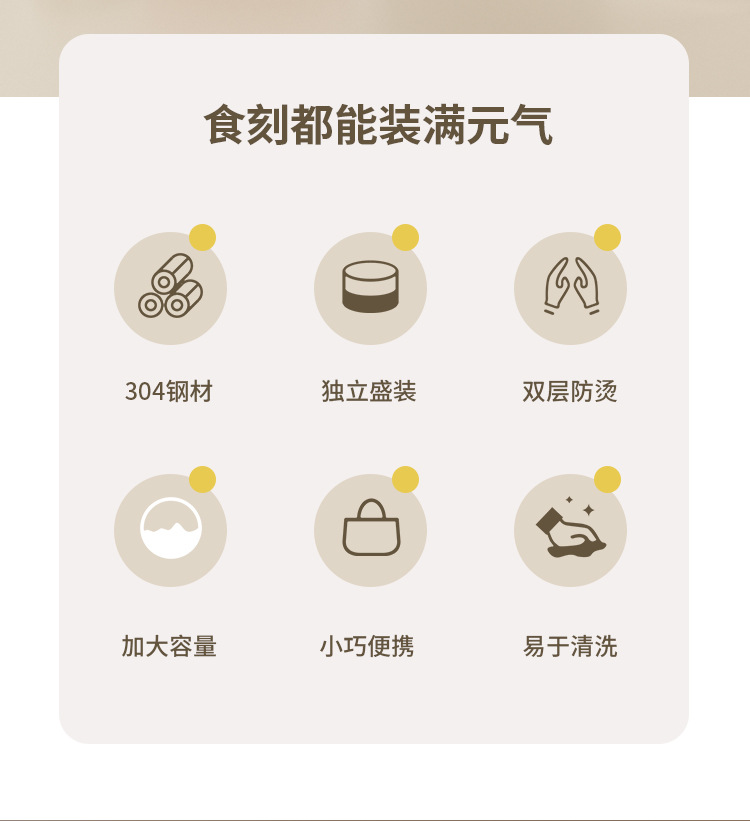 食刻都能装满元气

304钢材

独立盛装

双层防烫

加大容量

小巧便携

易于清洗