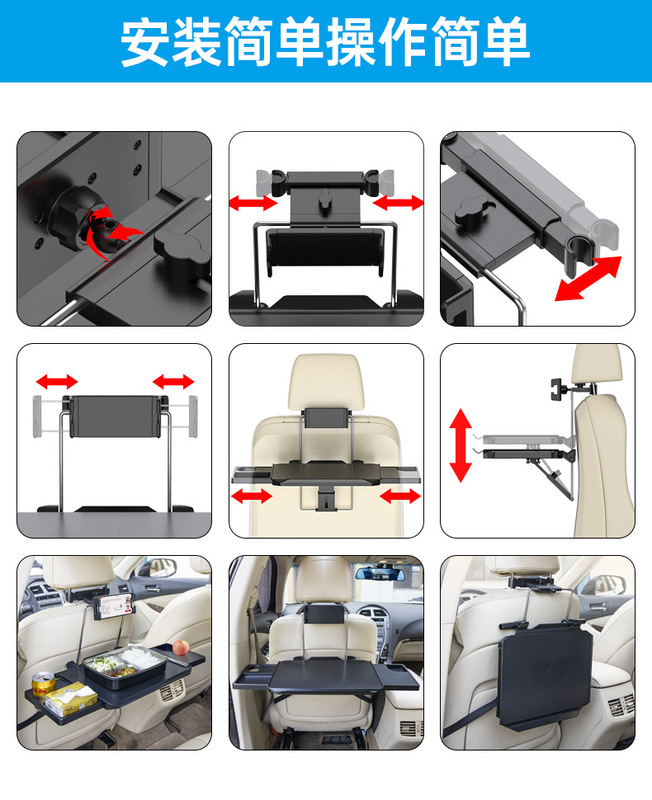 安装简单操作简单