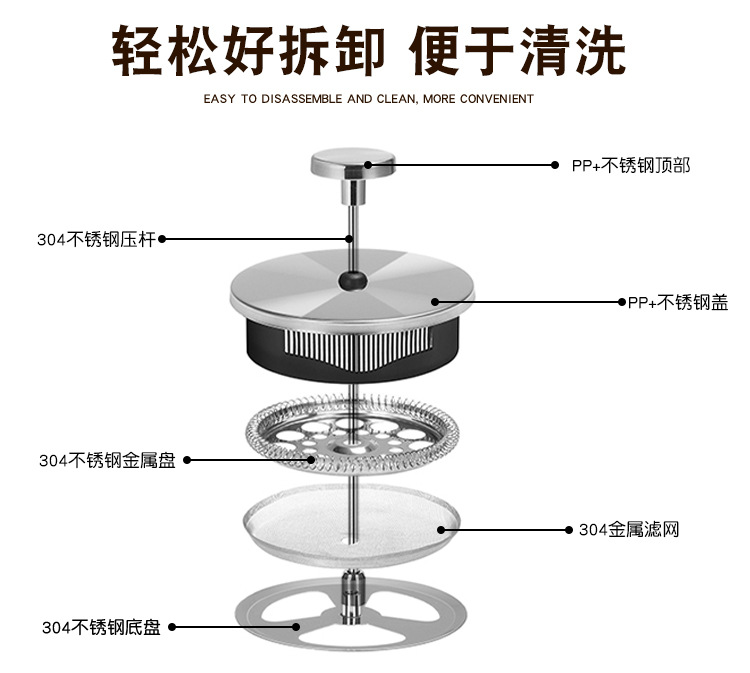 轻松好拆卸 便于清洗

EASY TO DISASSEMBLE AND CLEAN, MORE CONVENIENT

PP+不锈钢顶部

304不锈钢压杆

PP+不锈钢盖

304不锈钢金属盘

304金属滤网

304不锈钢底盘