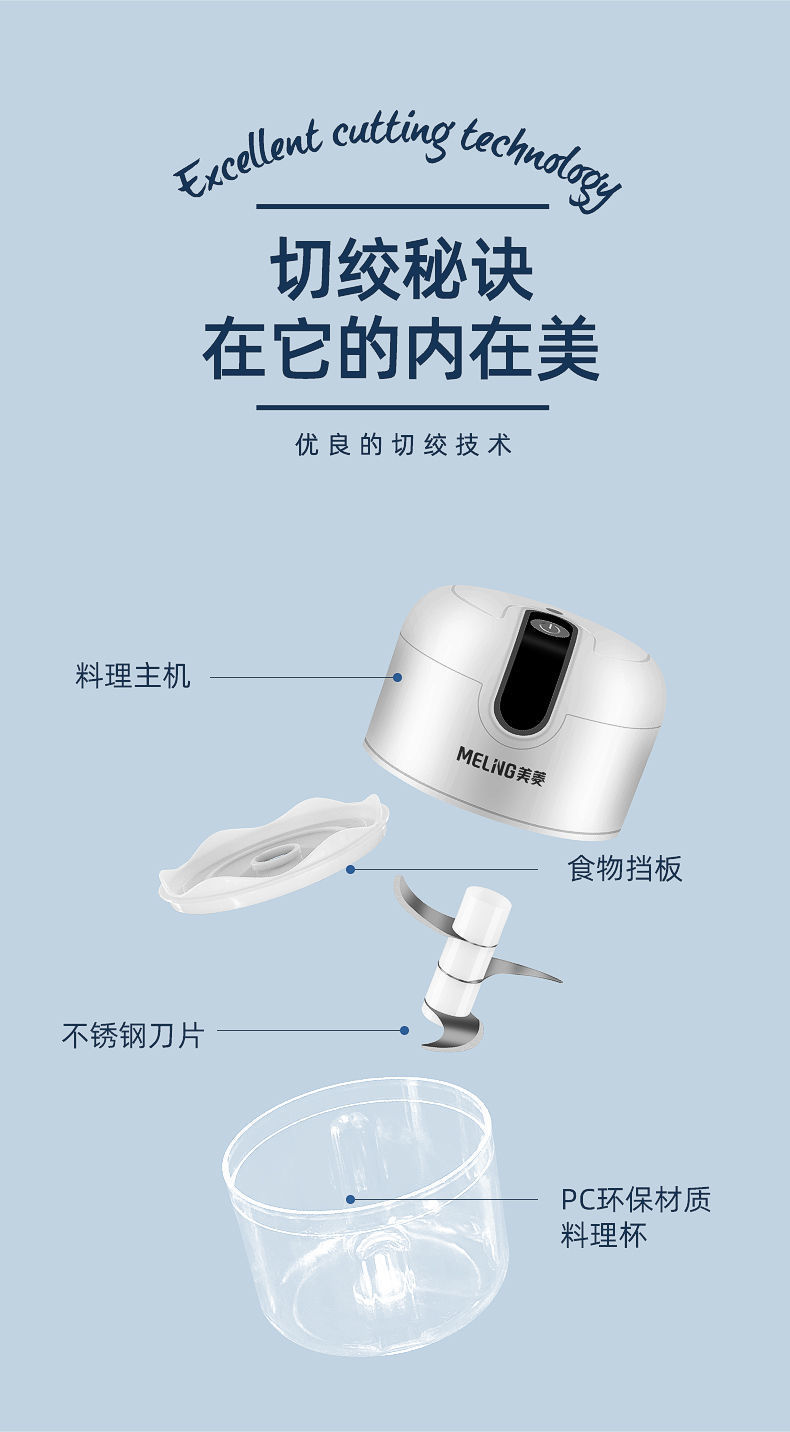 Excellent cutting technology

切绞秘诀
在它的内在美

优良的切绞技术

料理主机

MELING美菱

食物挡板

不锈钢刀片

PC环保材质
料理杯