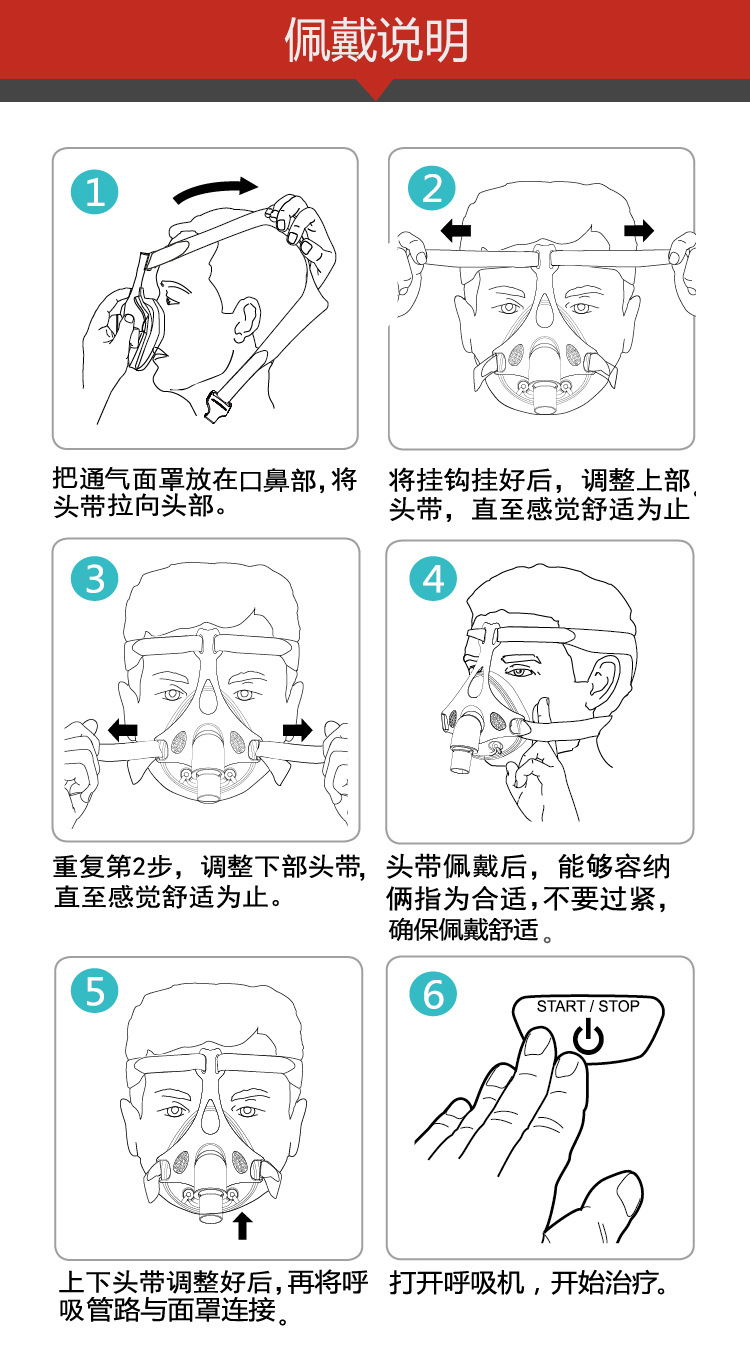 佩戴说明

1

把通气面罩放在口鼻部，将头带拉向头部。

2

将挂钩挂好后，调整上部头带，直至感觉舒适为止

3

重复第2步，调整下部头带，直至感觉舒适为止。

4

头带佩戴后，能够容纳俩指为合适，不要过紧，确保佩戴舒适。

5

上下头带调整好后，再将呼吸管路与面罩连接。

6

START / STOP

打开呼吸机，开始治疗。