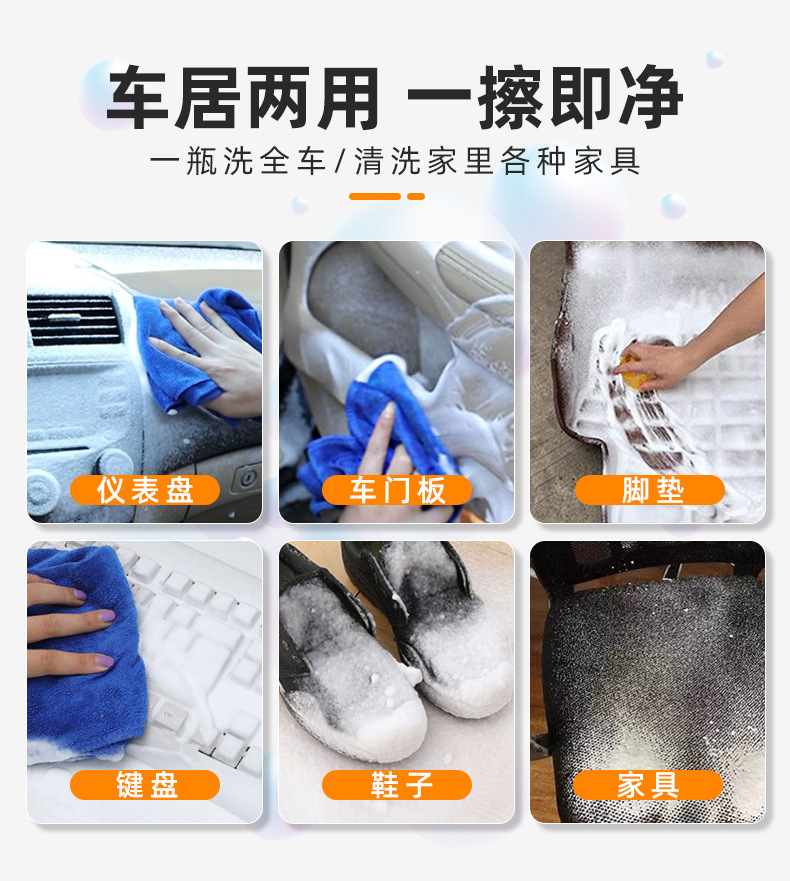 车居两用 一擦即净

一瓶洗全车/清洗家里各种家具

仪表盘

车门板

脚垫

键盘

鞋子

家具