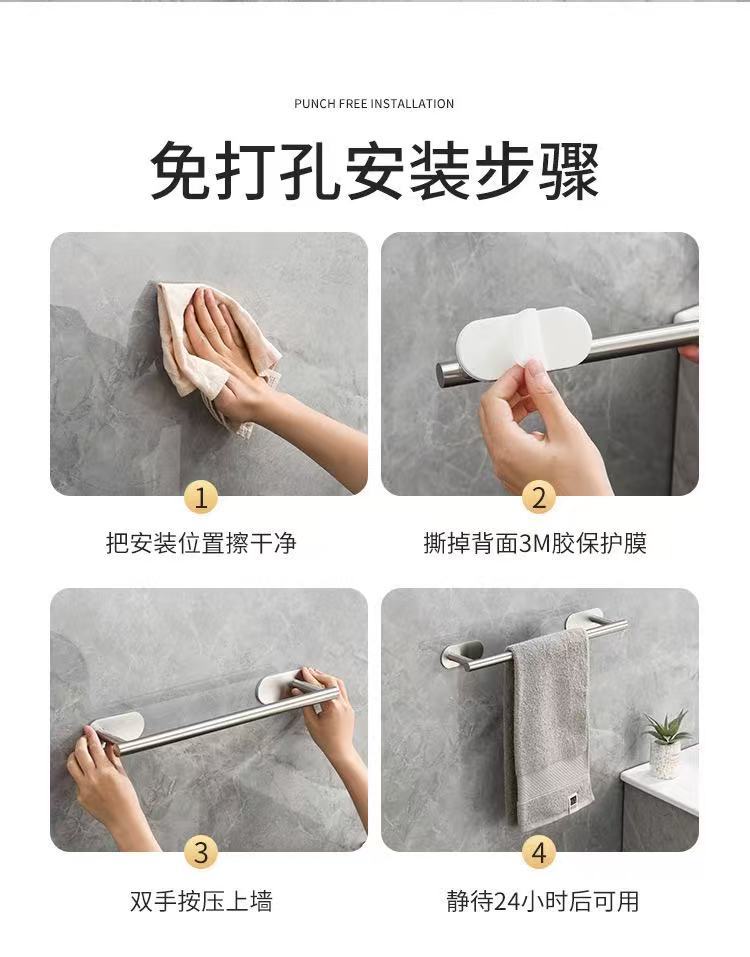 PUNCH FREE INSTALLATION

免打孔安装步骤

1
把安装位置擦干净

2
撕掉背面3M胶保护膜

3
双手按压上墙

4
静待24小时后可用