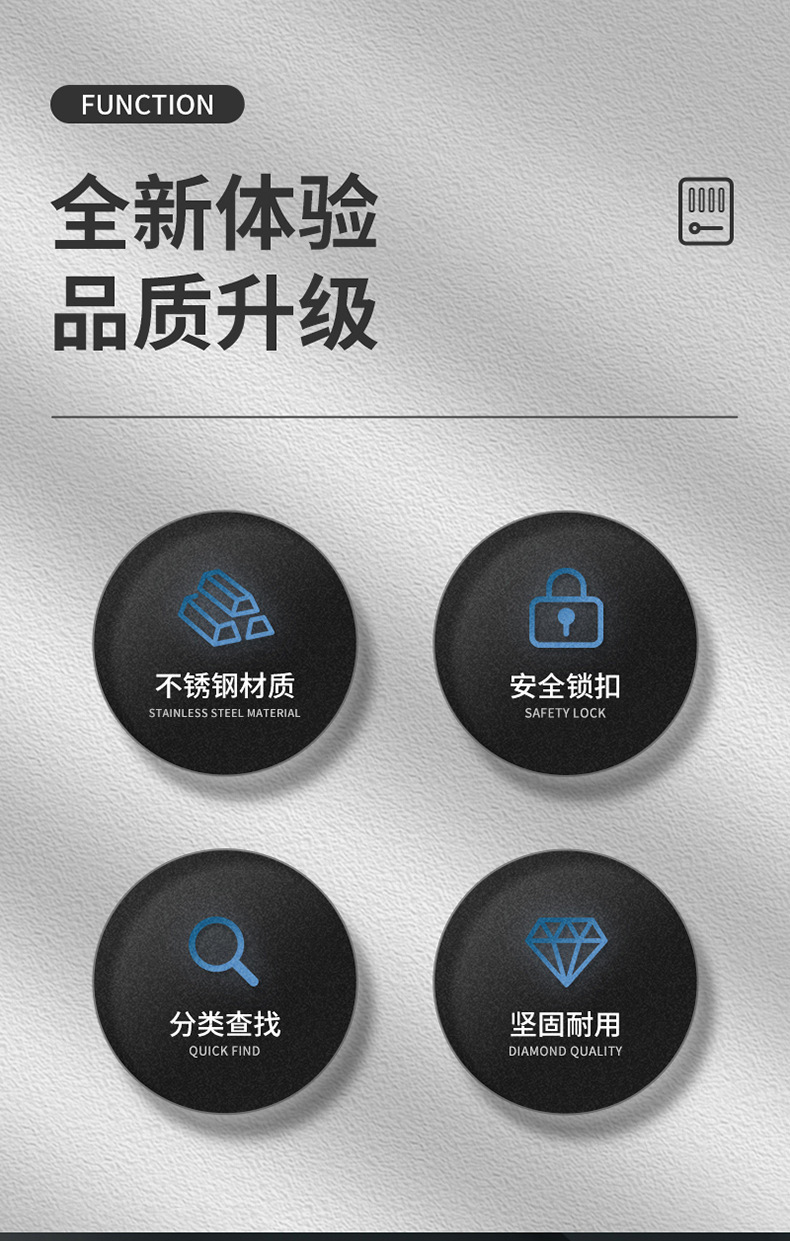 FUNCTION

全新体验
品质升级

不锈钢材质
STAINLESS STEEL MATERIAL

安全锁扣
SAFETY LOCK

分类查找
QUICK FIND

坚固耐用
DIAMOND QUALITY