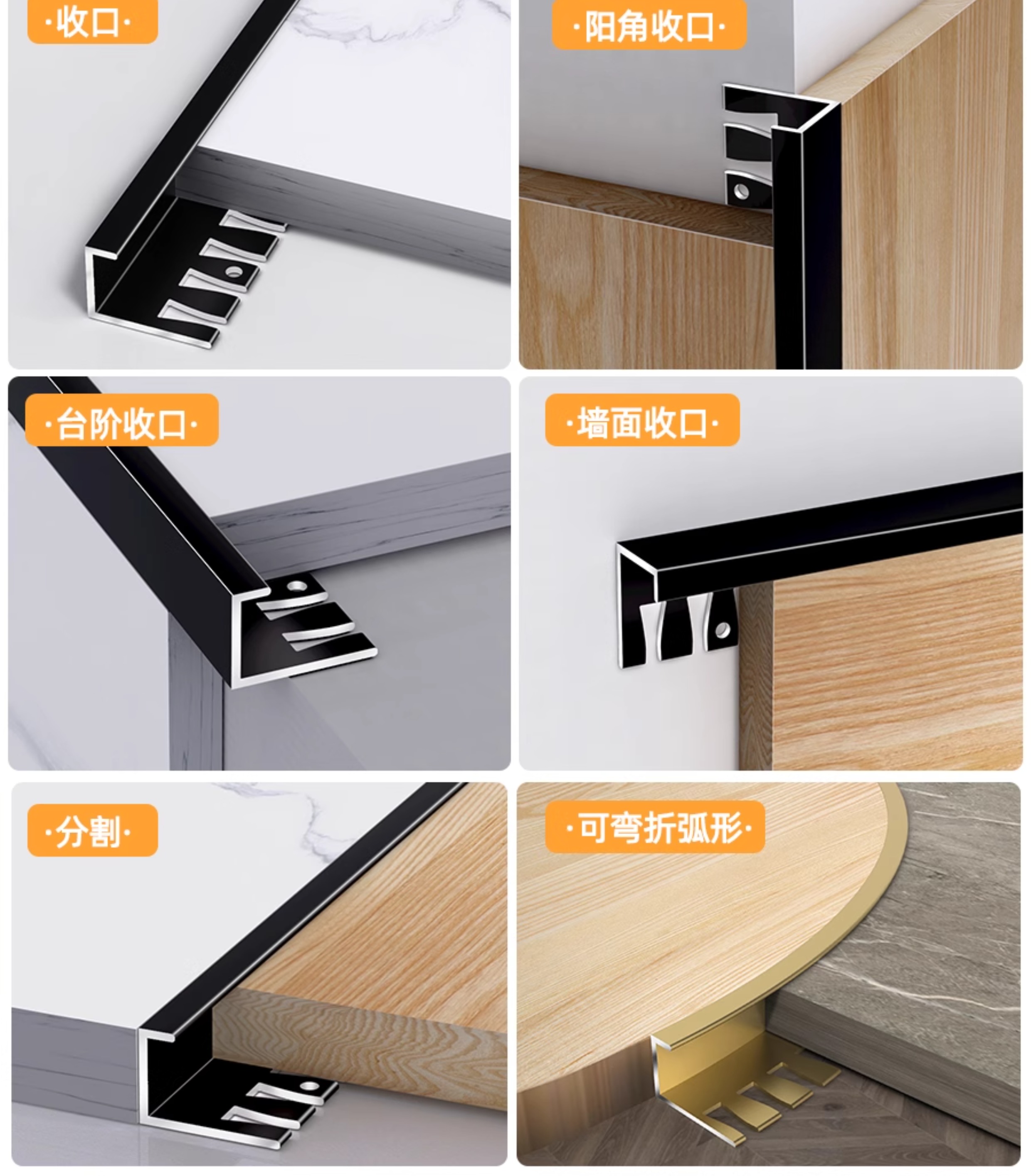 ·收口·

·阳角收口·

·台阶收口·

·墙面收口·

·分割·

·可弯折弧形·