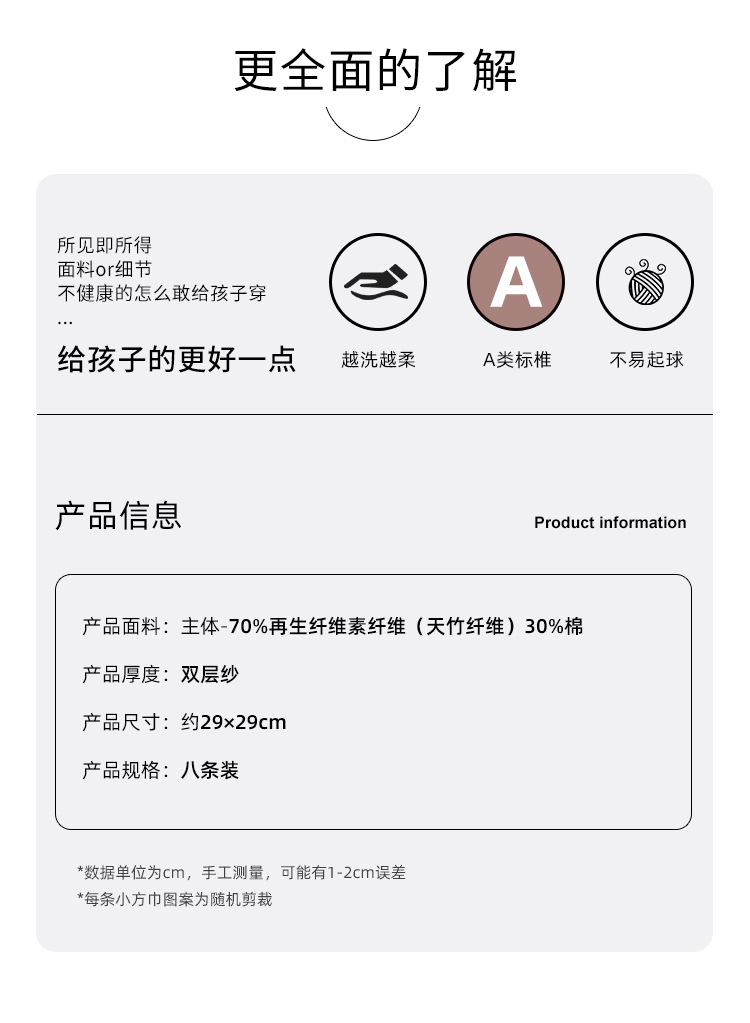 更全面的了解

所见即所得
面料or细节
不健康的怎么敢给孩子穿
...

给孩子的更好一点

越洗越柔

A

A类标椎

不易起球

产品信息

Product information

产品面料：主体-70%再生纤维素纤维（天竹纤维）30%棉

产品厚度：双层纱

产品尺寸：约29×29cm

产品规格：八条装

*数据单位为cm，手工测量，可能有1-2cm误差
*每条小方巾图案为随机剪裁