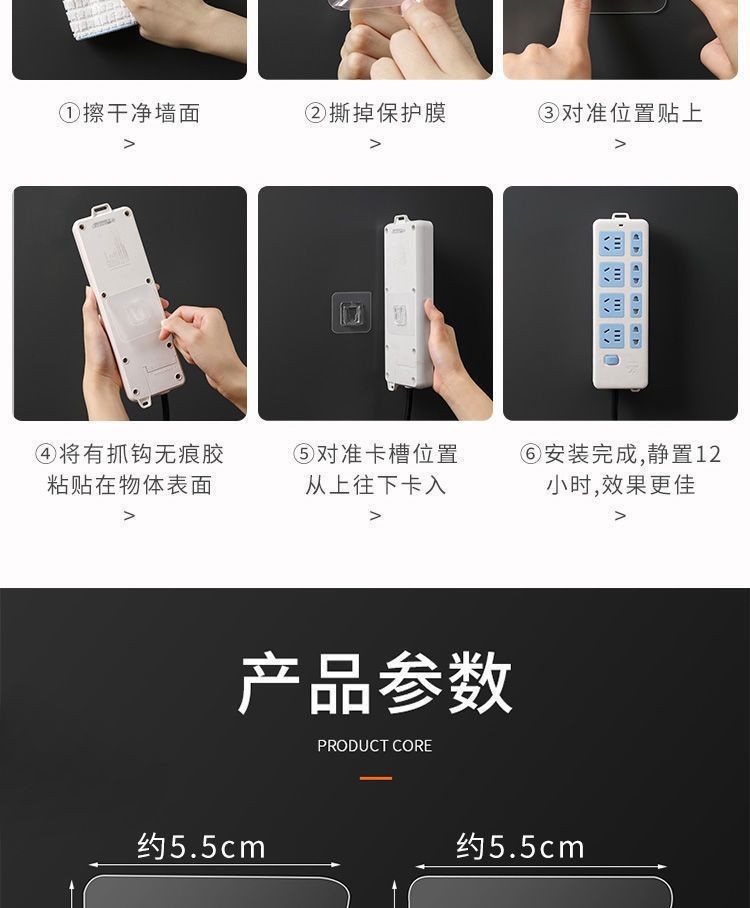 ①擦干净墙面
>

②撕掉保护膜
>

③对准位置贴上
>

④将有抓钩无痕胶粘贴在物体表面
>

⑤对准卡槽位置从上往下卡入
>

⑥安装完成,静置12小时,效果更佳
>

产品参数

PRODUCT CORE

约5.5cm

约5.5cm