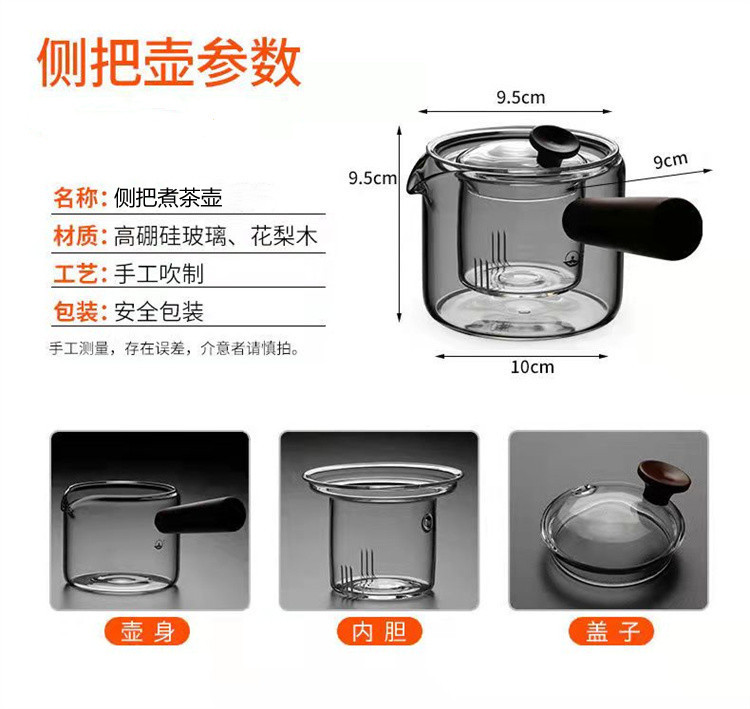 侧把壶参数

名称：侧把煮茶壶

材质：高硼硅玻璃、花梨木

工艺：手工吹制

包装：安全包装

手工测量，存在误差，介意者请慎拍。

9.5cm

9.5cm

9cm

10cm

壶身

内胆

盖子