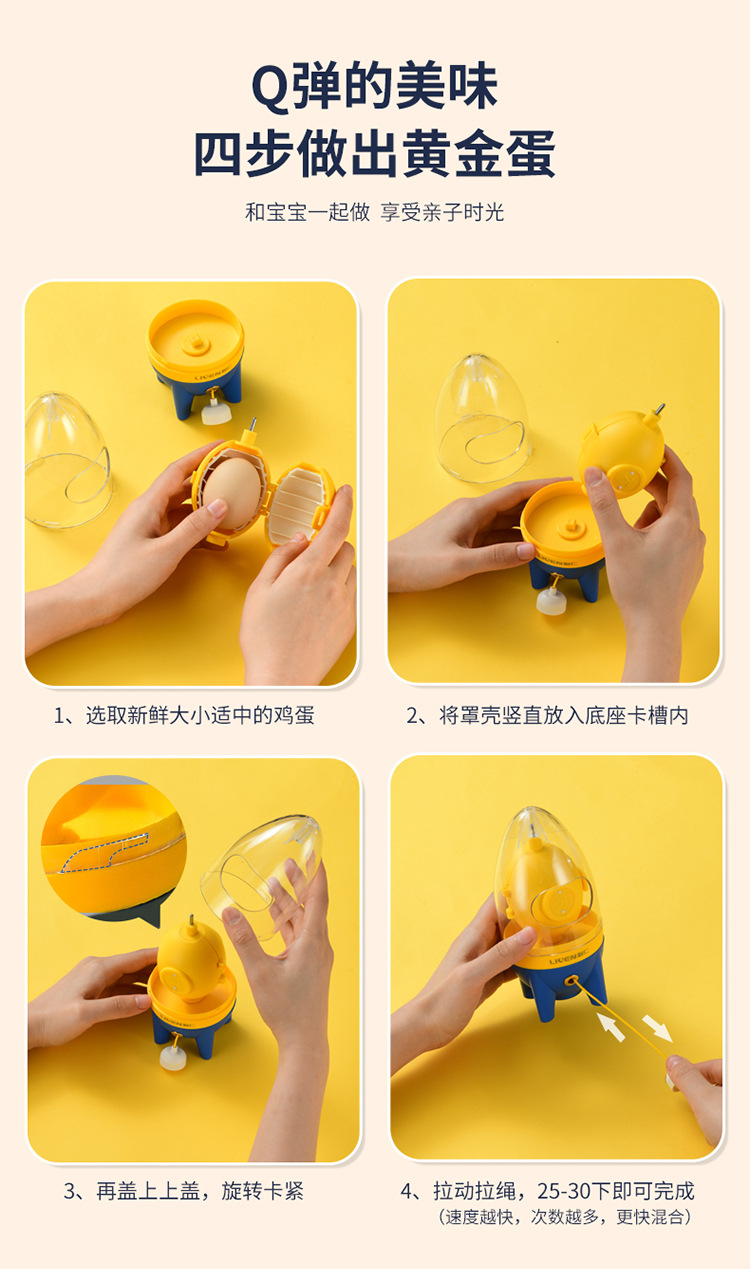 Q弹的美味
四步做出黄金蛋

和宝宝一起做 享受亲子时光

1、选取新鲜大小适中的鸡蛋

2、将罩壳竖直放入底座卡槽内

3、再盖上上盖，旋转卡紧

4、拉动拉绳，25-30下即可完成
（速度越快，次数越多，更快混合）