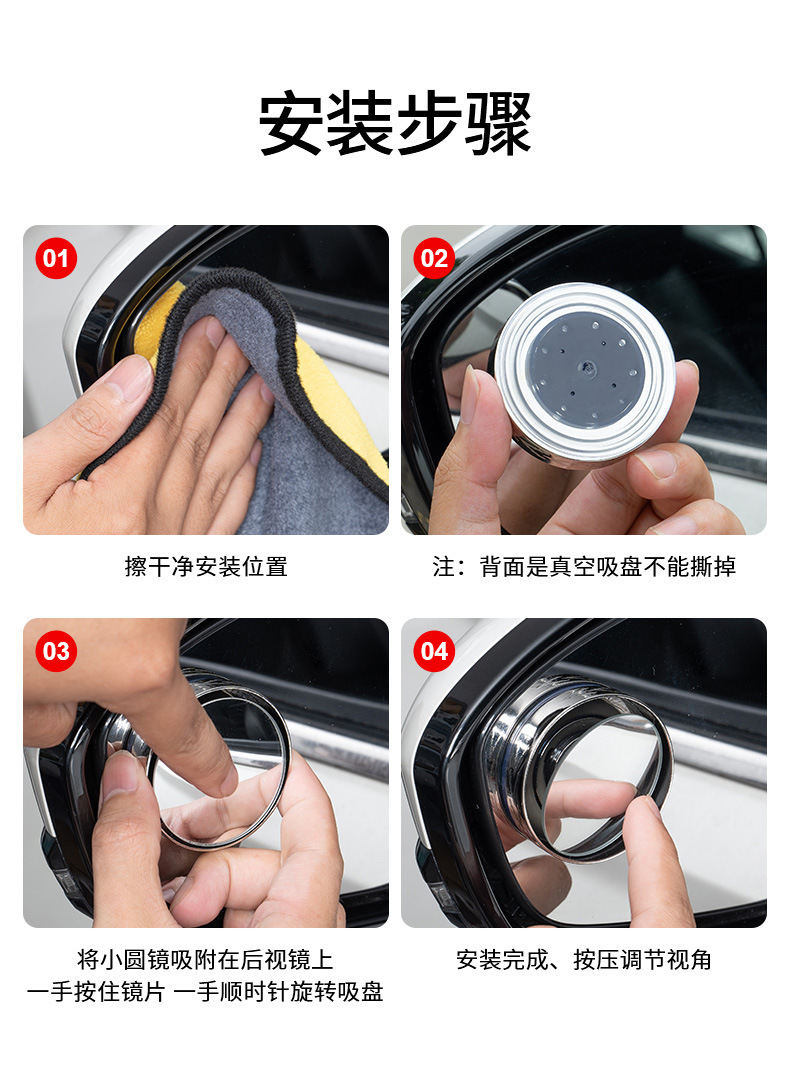 安装步骤

01

擦干净安装位置

02

注：背面是真空吸盘不能撕掉

03

将小圆镜吸附在后视镜上
一手按住镜片 一手顺时针旋转吸盘

04

安装完成、按压调节视角