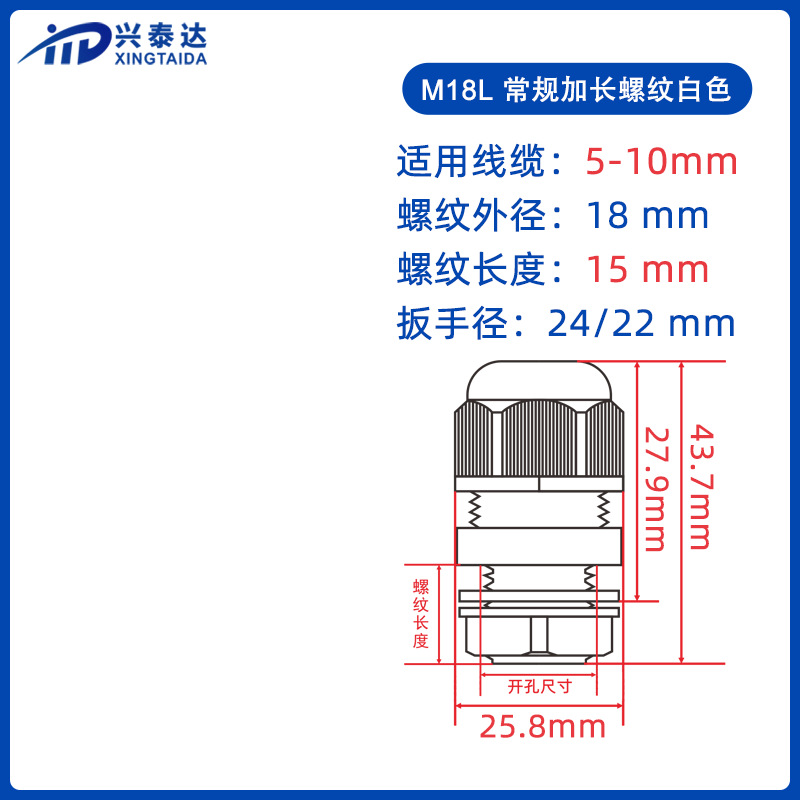 兴泰达
XINGTAIDA

M18L 常规加长螺纹白色

适用线缆：5-10mm
螺纹外径：18 mm
螺纹长度：15 mm
扳手径：24/22 mm

27.9mm
43.7mm
螺纹长度
开孔尺寸
25.8mm