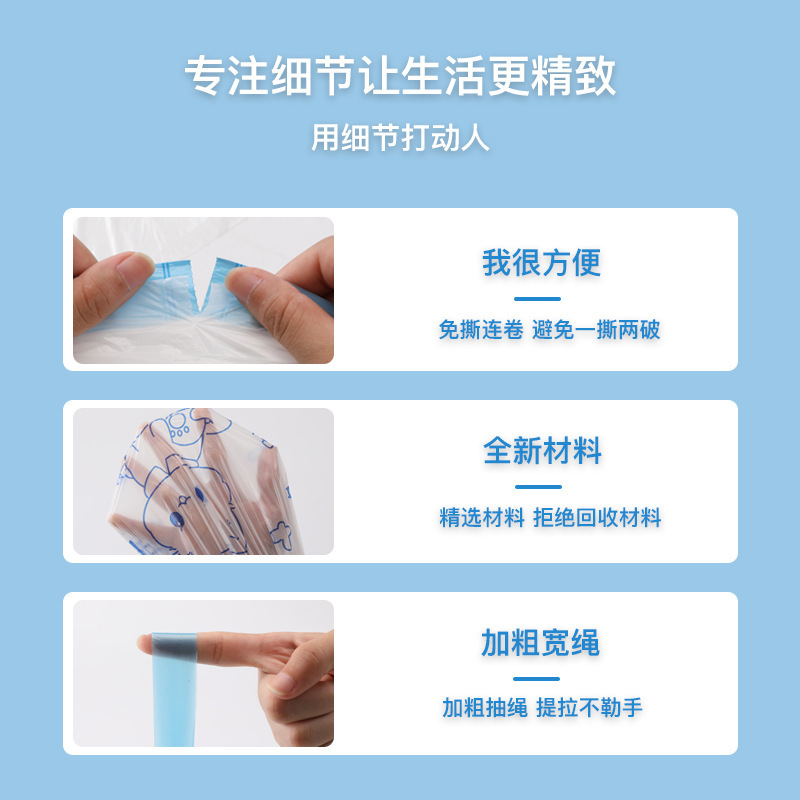 专注细节让生活更精致
用细节打动人

我很方便
免撕连卷 避免一撕两破

全新材料
精选材料 拒绝回收材料

加粗宽绳
加粗抽绳 提拉不勒手