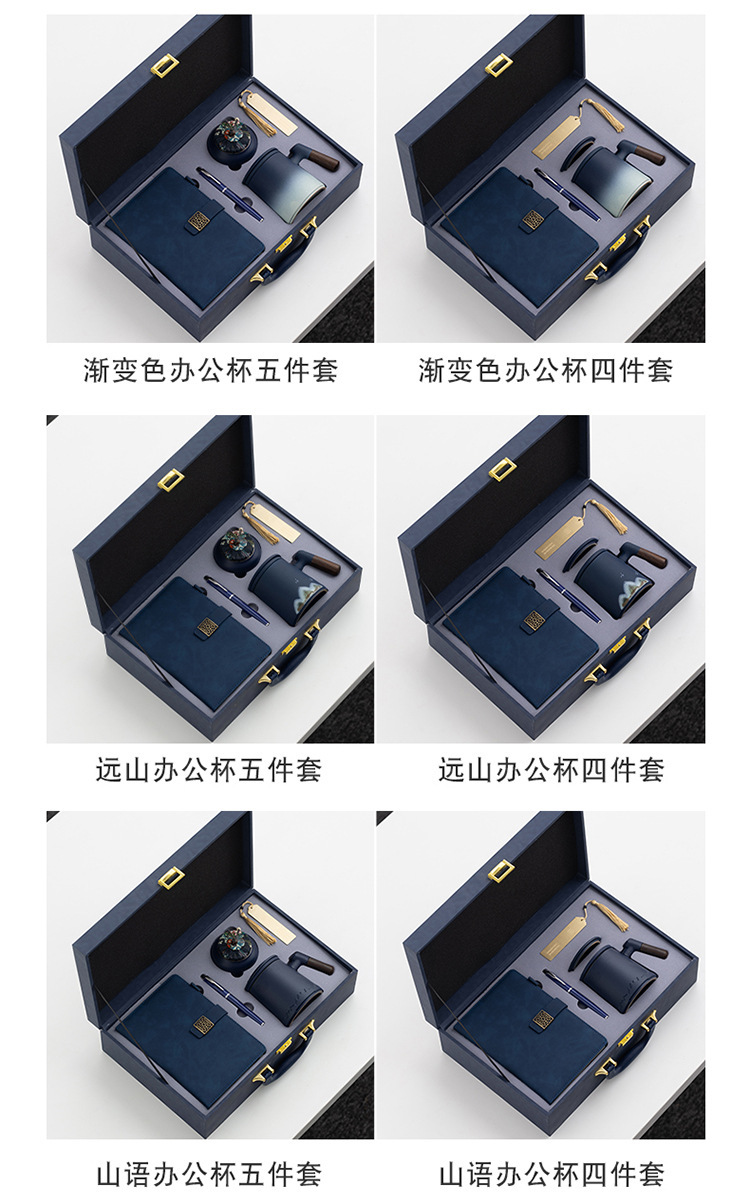 渐变色办公杯五件套

渐变色办公杯四件套

远山办公杯五件套

远山办公杯四件套

山语办公杯五件套

山语办公杯四件套