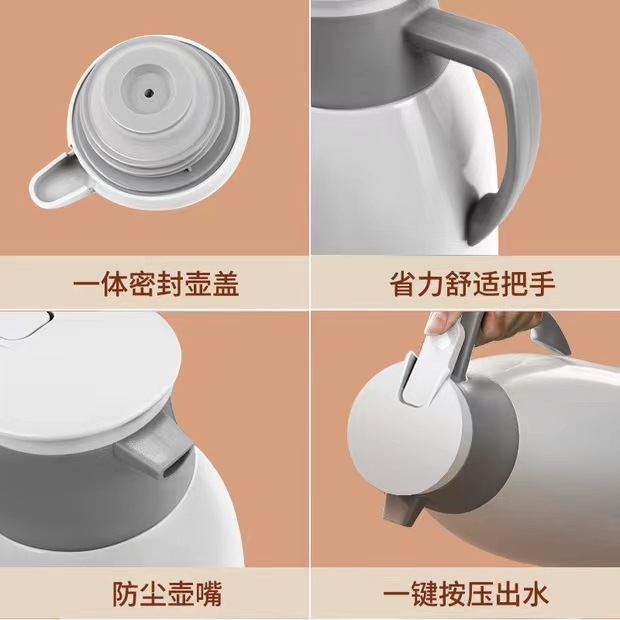 一体密封壶盖

省力舒适把手

防尘壶嘴

一键按压出水