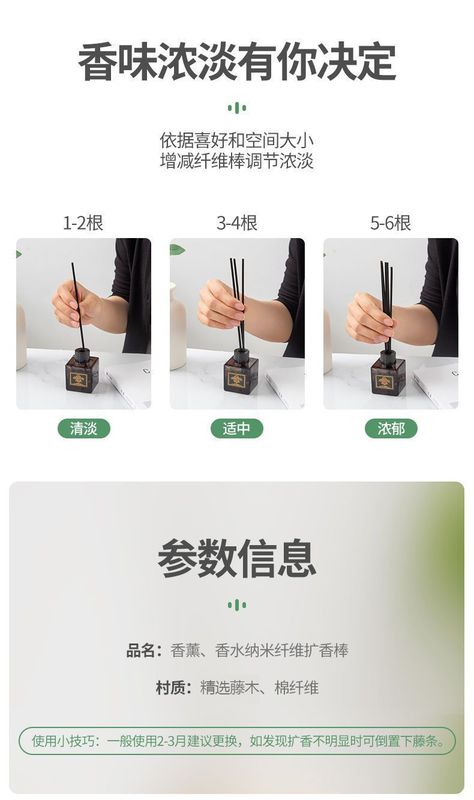 香味浓淡有你决定

依据喜好和空间大小
增减纤维棒调节浓淡

1-2根

3-4根

5-6根

清淡

适中

浓郁

参数信息

品名：香薰、香水纳米纤维扩香棒

村质：精选藤木、棉纤维

使用小技巧：一般使用2-3月建议更换，如发现扩香不明显时可倒置下藤条。