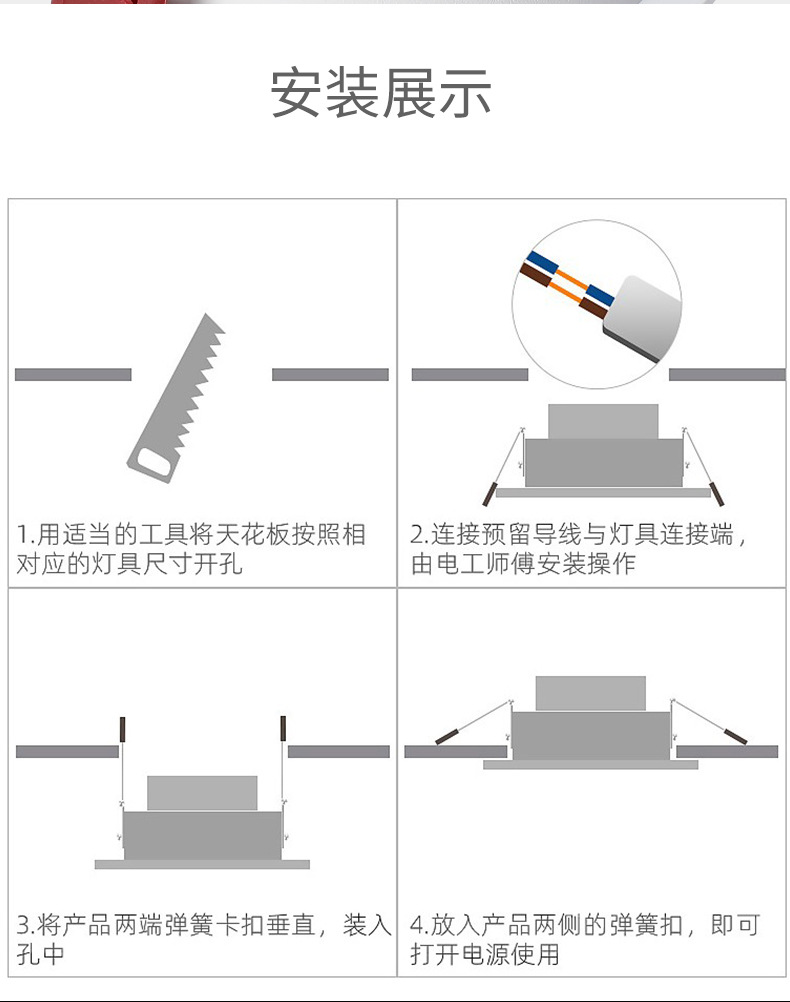 安装展示

1.用适当的工具将天花板按照相对应的灯具尺寸开孔

2.连接预留导线与灯具连接端，由电工师傅安装操作

3.将产品两端弹簧卡扣垂直，装入孔中

4.放入产品两侧的弹簧扣，即可打开电源使用