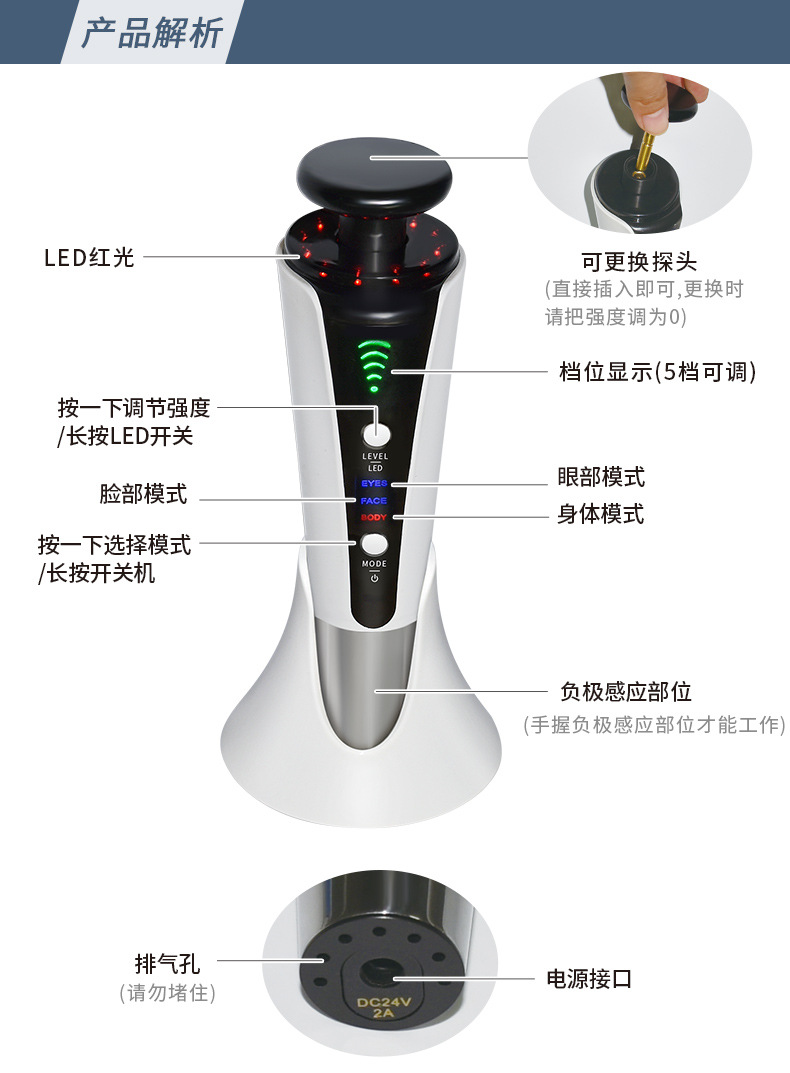 产品解析

LED红光

可更换探头
(直接插入即可,更换时请把强度调为0)

档位显示(5档可调)

按一下调节强度
/长按LED开关

LEVEL
LED

脸部模式

EYES
FACE
BODY

眼部模式

身体模式

按一下选择模式
/长按开关机

MODE

负极感应部位
(手握负极感应部位才能工作)

排气孔
(请勿堵住)

DC24V
2A

电源接口