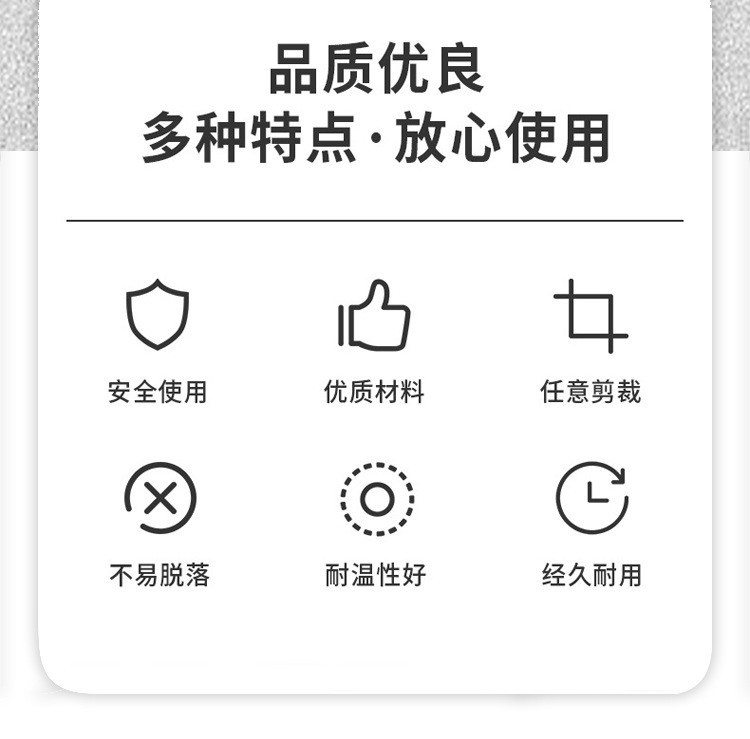 品质优良
多种特点·放心使用

安全使用

优质材料

任意剪裁

不易脱落

耐温性好

经久耐用