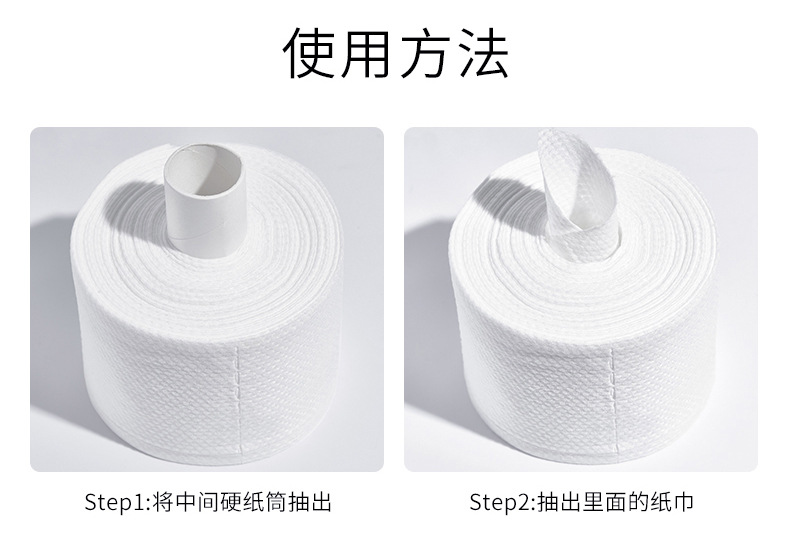 使用方法

Step1:将中间硬纸筒抽出

Step2:抽出里面的纸巾