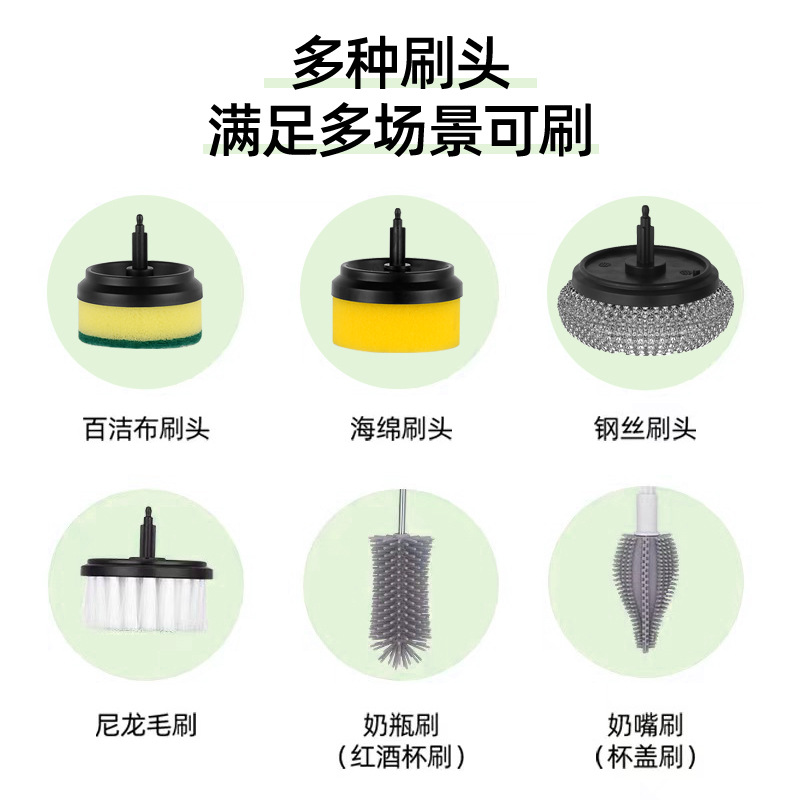 多种刷头
满足多场景可刷

百洁布刷头

海绵刷头

钢丝刷头

尼龙毛刷

奶瓶刷
（红酒杯刷）

奶嘴刷
（杯盖刷）