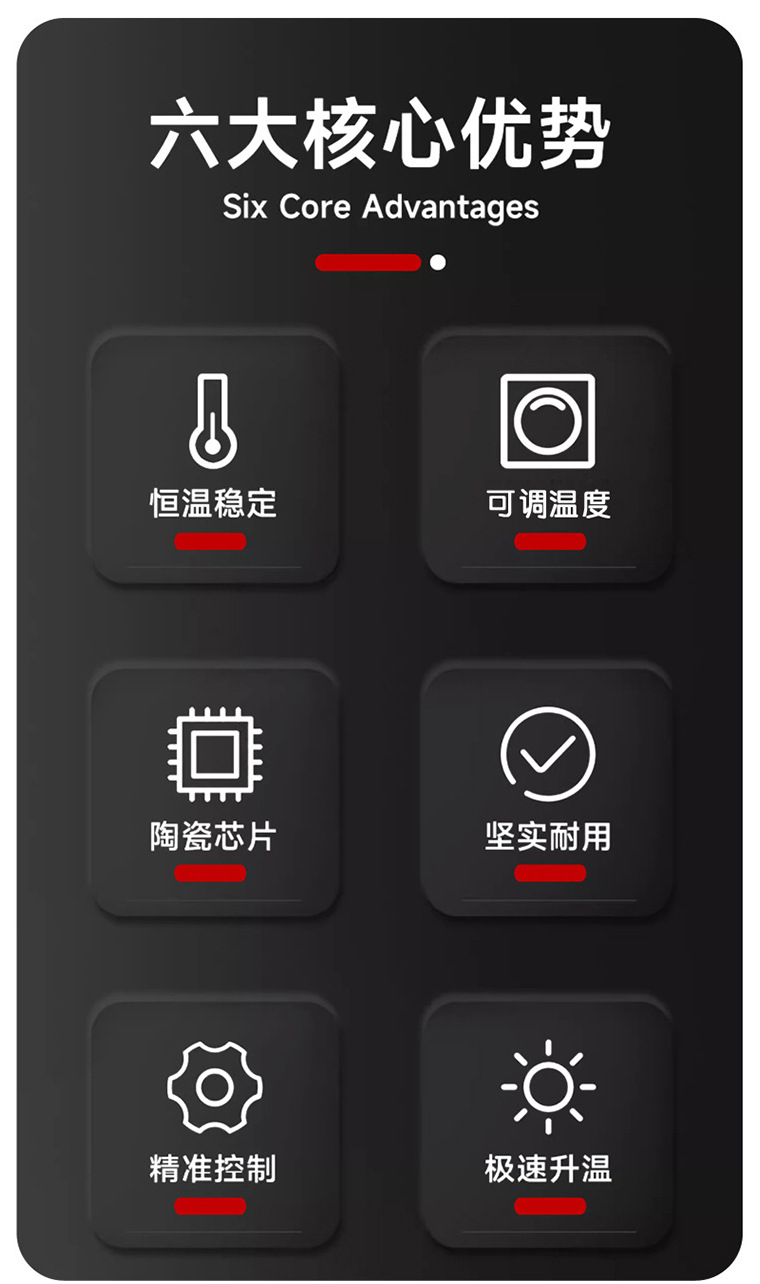 六大核心优势
Six Core Advantages

恒温稳定

可调温度

陶瓷芯片

坚实耐用

精准控制

极速升温